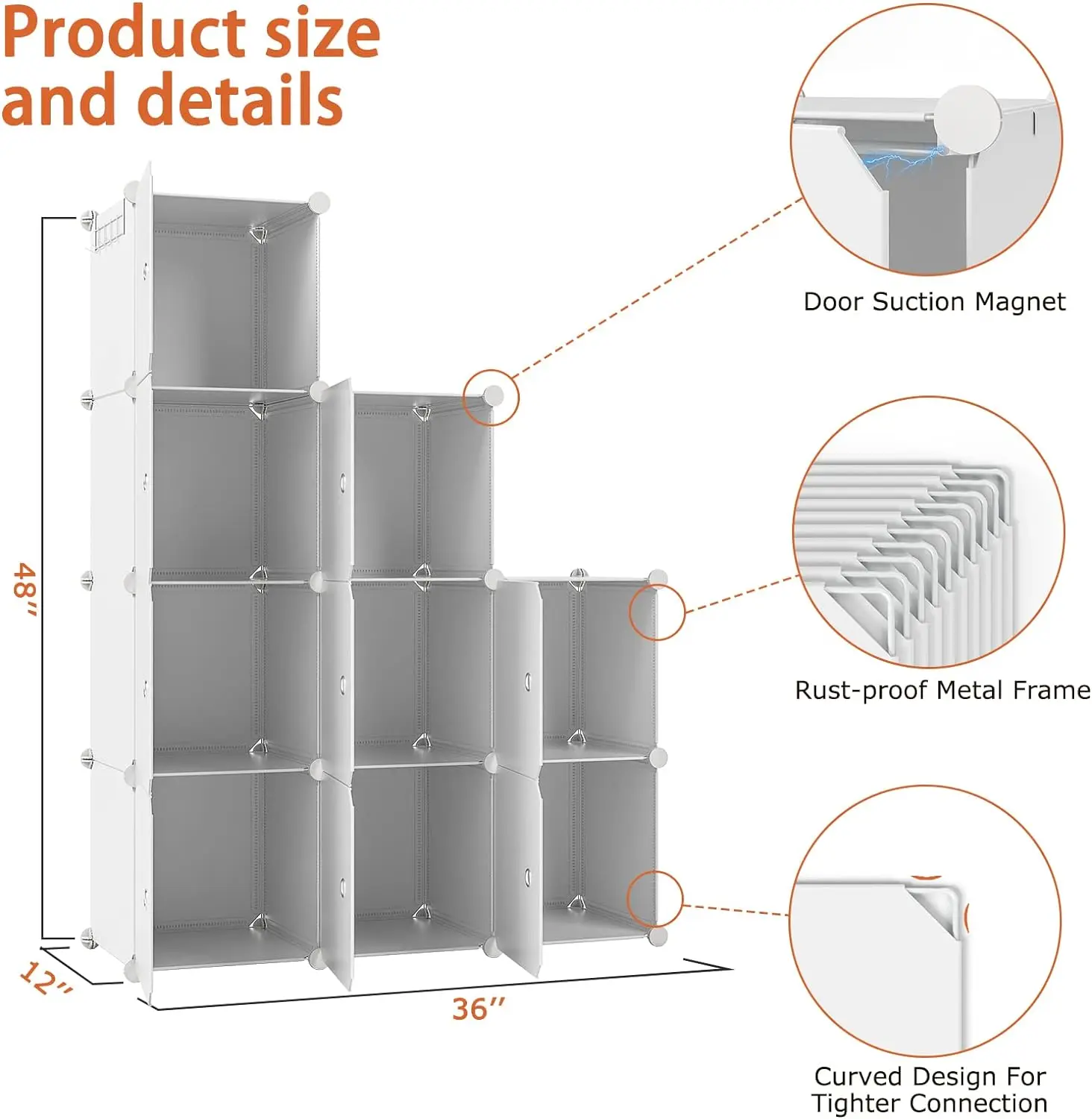 Product size and details

48″

12″

36″

Door Suction Magnet

Rust-proof Metal Frame

Curved Design For Tighter Connection