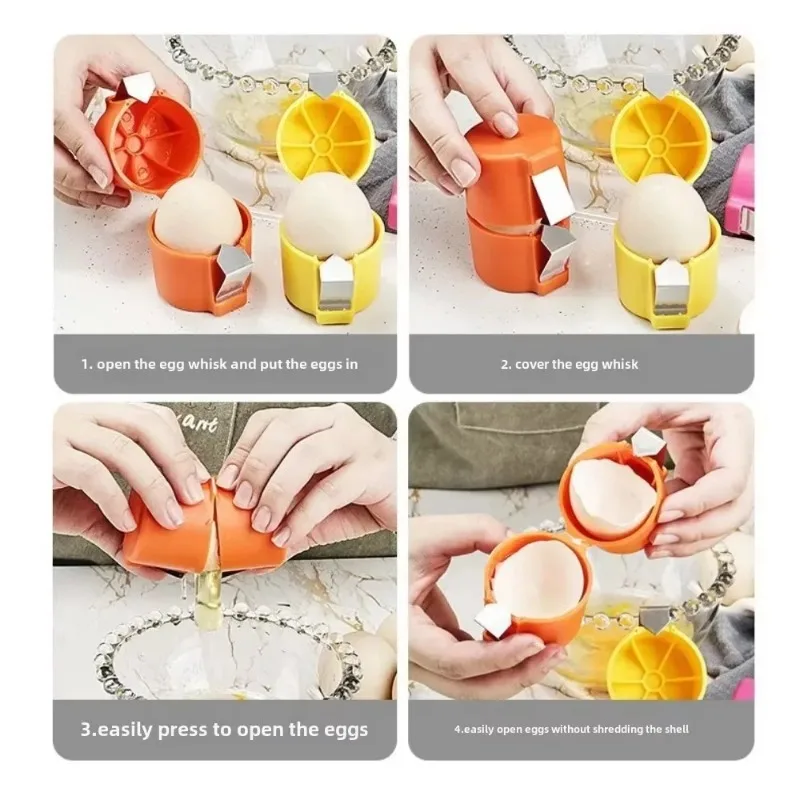 1. open the egg whisk and put the eggs in

2. cover the egg whisk

3.easily press to open the eggs

4.easily open eggs without shredding the shell