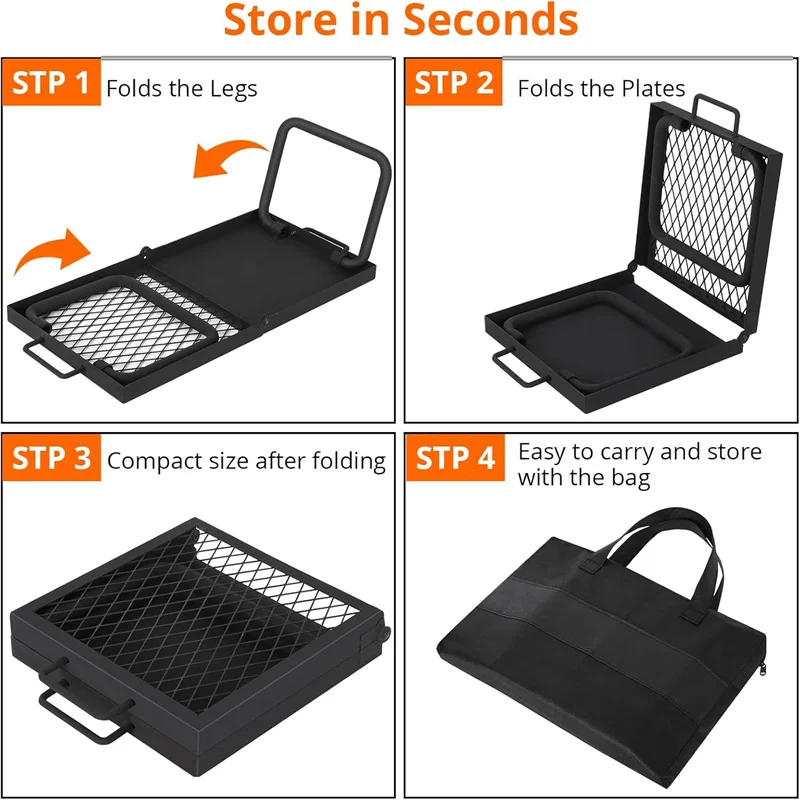 Store in Seconds

STP 1 Folds the Legs

STP 2 Folds the Plates

STP 3 Compact size after folding

STP 4 Easy to carry and store with the bag