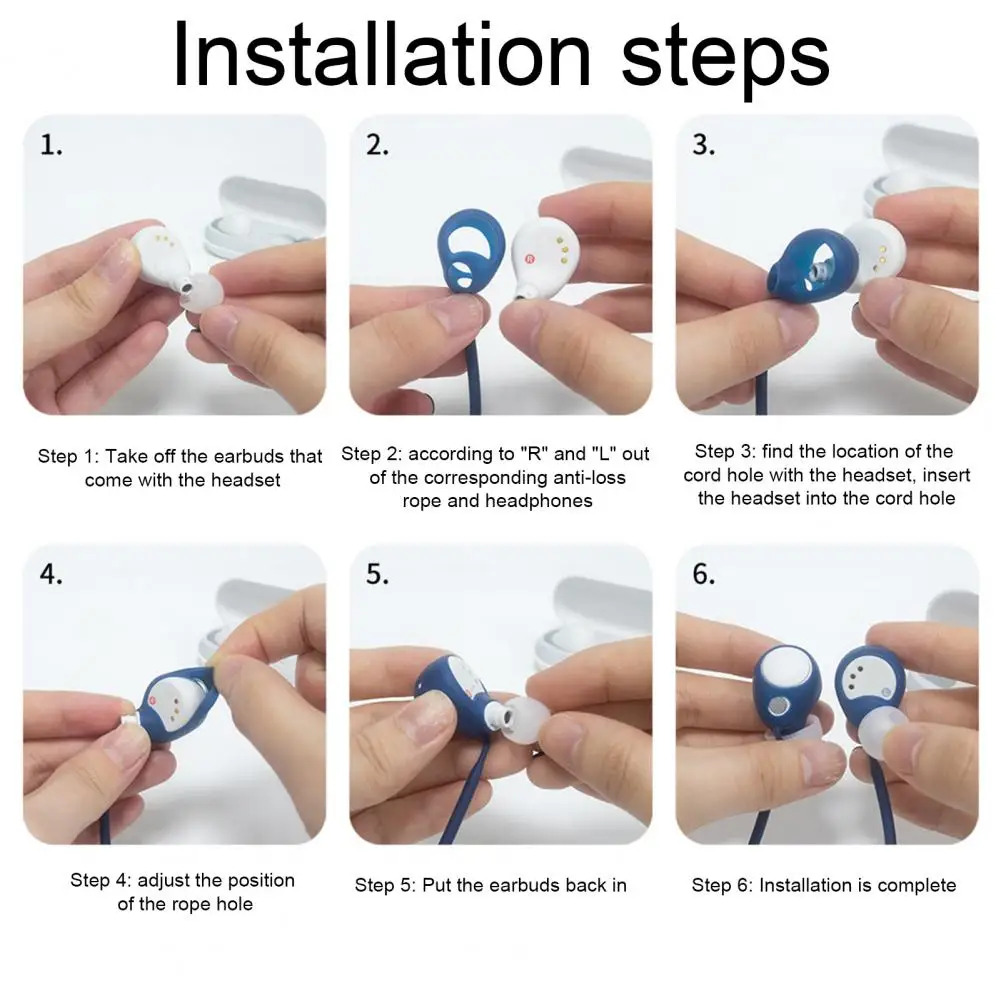 Installation steps

1.

Step 1: Take off the earbuds that come with the headset

2.

R

Step 2: according to "R" and "L" out of the corresponding anti-loss rope and headphones

3.

Step 3: find the location of the cord hole with the headset, insert the headset into the cord hole

4.

Step 4: adjust the position of the rope hole

5.

Step 5: Put the earbuds back in

6.

Step 6: Installation is complete