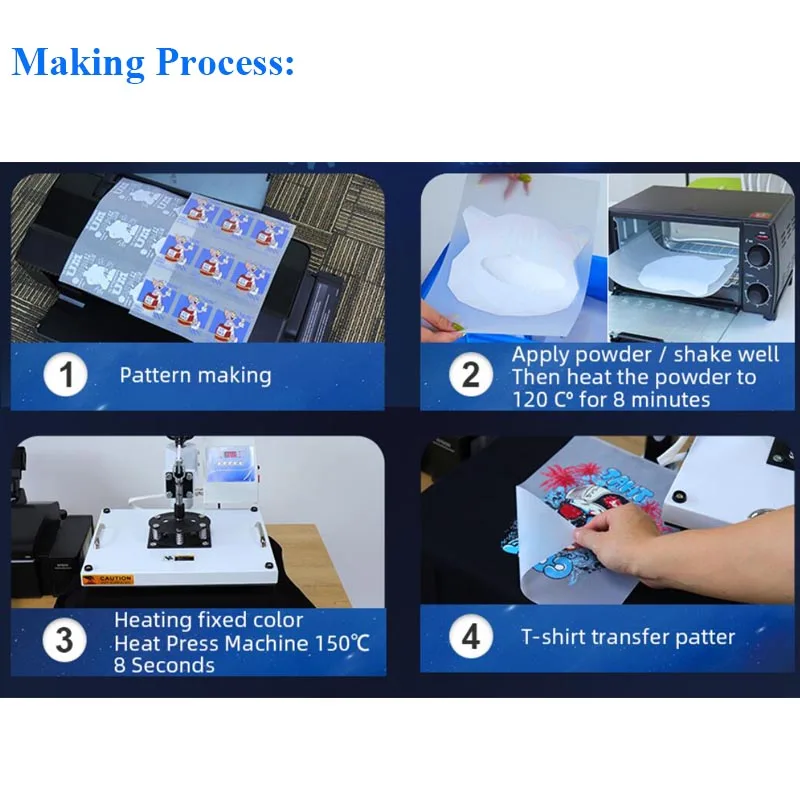 Making Process:

1 Pattern making

2 Apply powder / shake well Then heat the powder to 120 C° for 8 minutes

CAUTION

3 Heating fixed color Heat Press Machine 150℃ 8 Seconds

4 T-shirt transfer patter