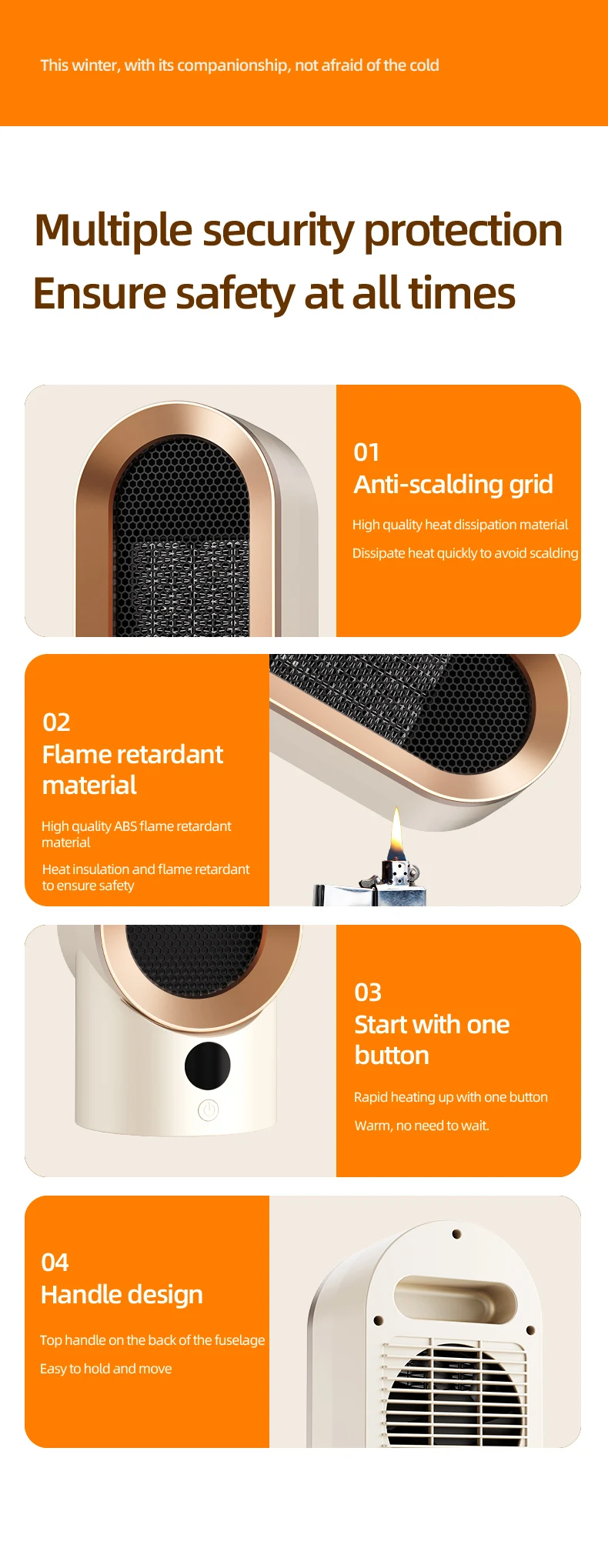 This winter, with its companionship, not afraid of the cold

Multiple security protection
Ensure safety at all times

01
Anti-scalding grid

High quality heat dissipation material

Dissipate heat quickly to avoid scalding

02
Flame retardant material

High quality ABS flame retardant material

Heat insulation and flame retardant to ensure safety

03
Start with one button

Rapid heating up with one button

Warm, no need to wait.

04
Handle design

Top handle on the back of the fuselage

Easy to hold and move