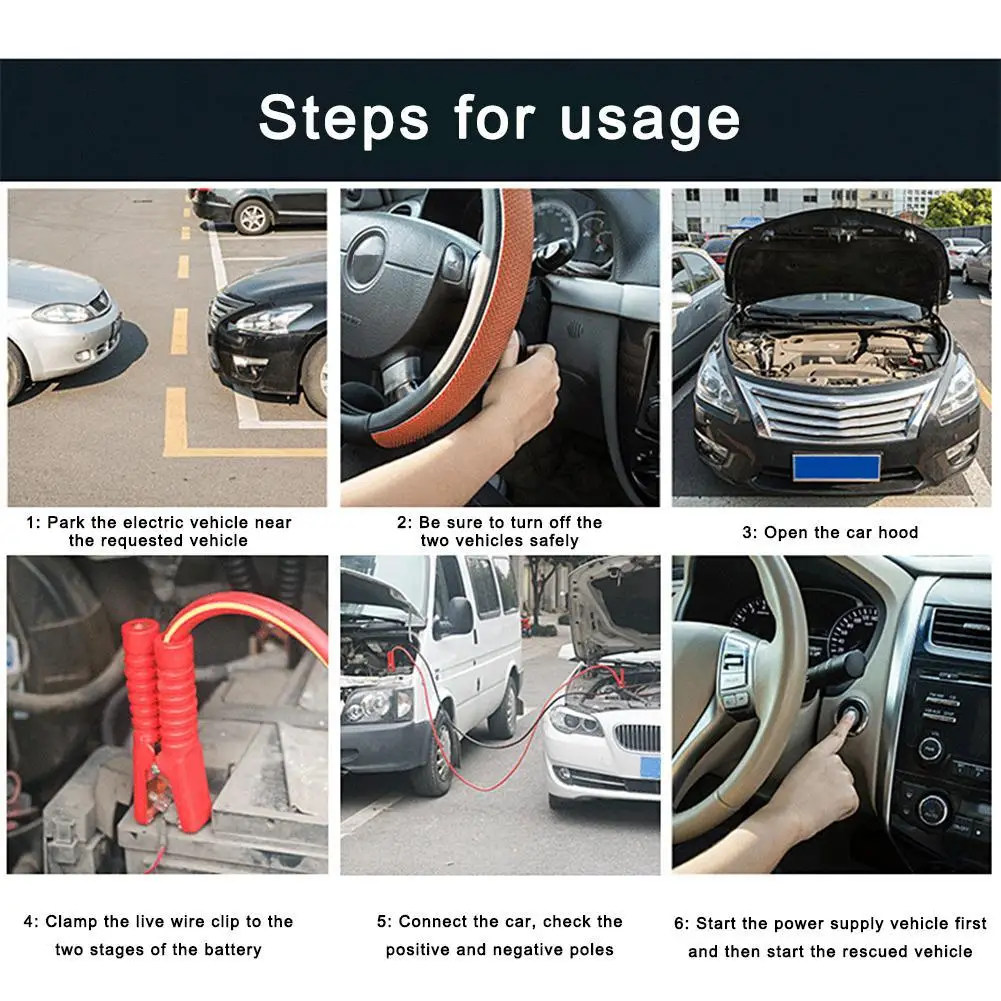 Steps for usage

1: Park the electric vehicle near the requested vehicle

2: Be sure to turn off the two vehicles safely

3: Open the car hood

4: Clamp the live wire clip to the two stages of the battery

5: Connect the car, check the positive and negative poles

6: Start the power supply vehicle first and then start the rescued vehicle