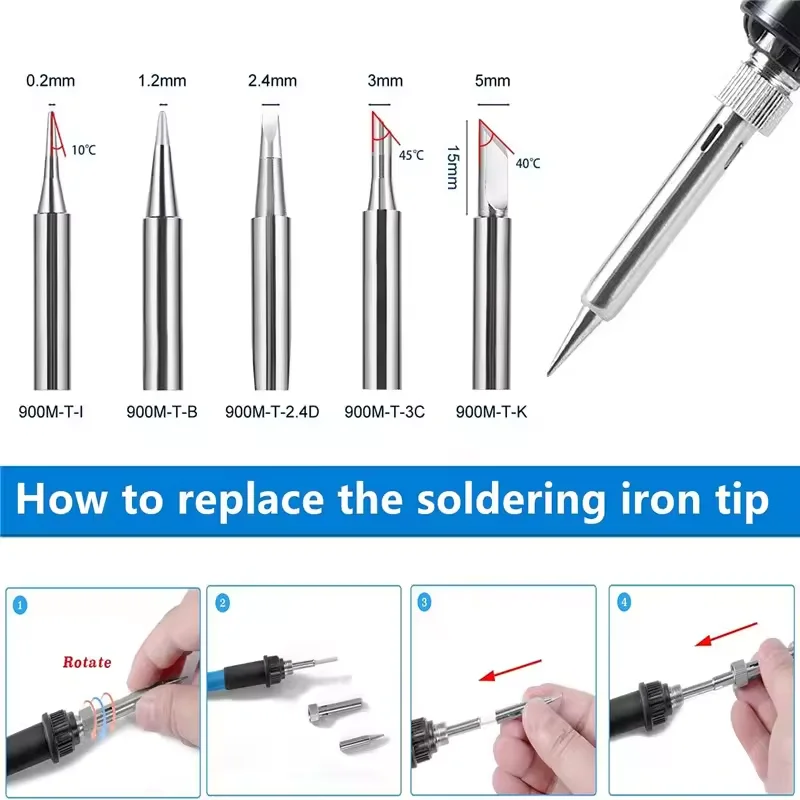 0.2mm
10℃
900M-T-I

1.2mm
900M-T-B

2.4mm
900M-T-2.4D

3mm
45℃
900M-T-3C

5mm
15mm
40℃
900M-T-K

How to replace the soldering iron tip

1
Rotate

2

3

4