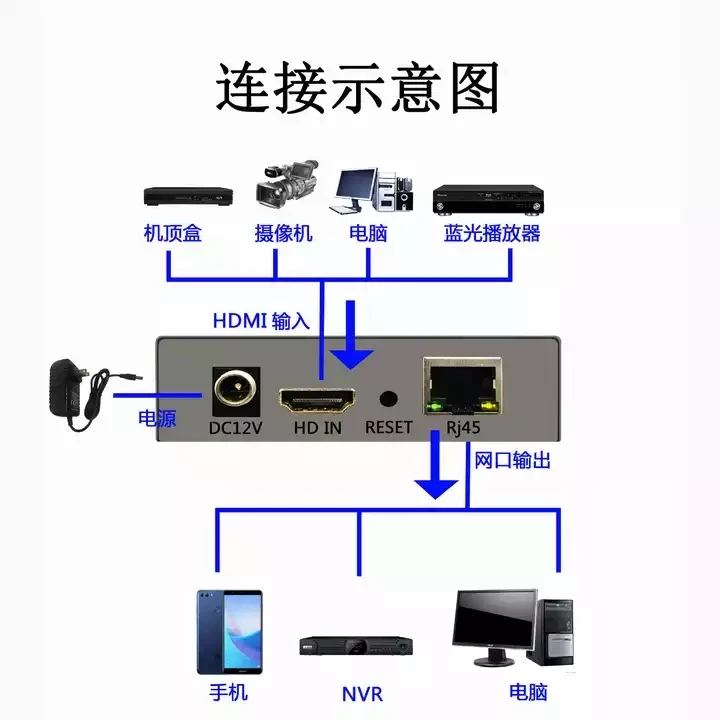 连接示意图

机顶盒 摄像机 电脑 蓝光播放器

HDMI 输入

电源

DC12V HD IN RESET Rj45

网口输出

手机 NVR 电脑