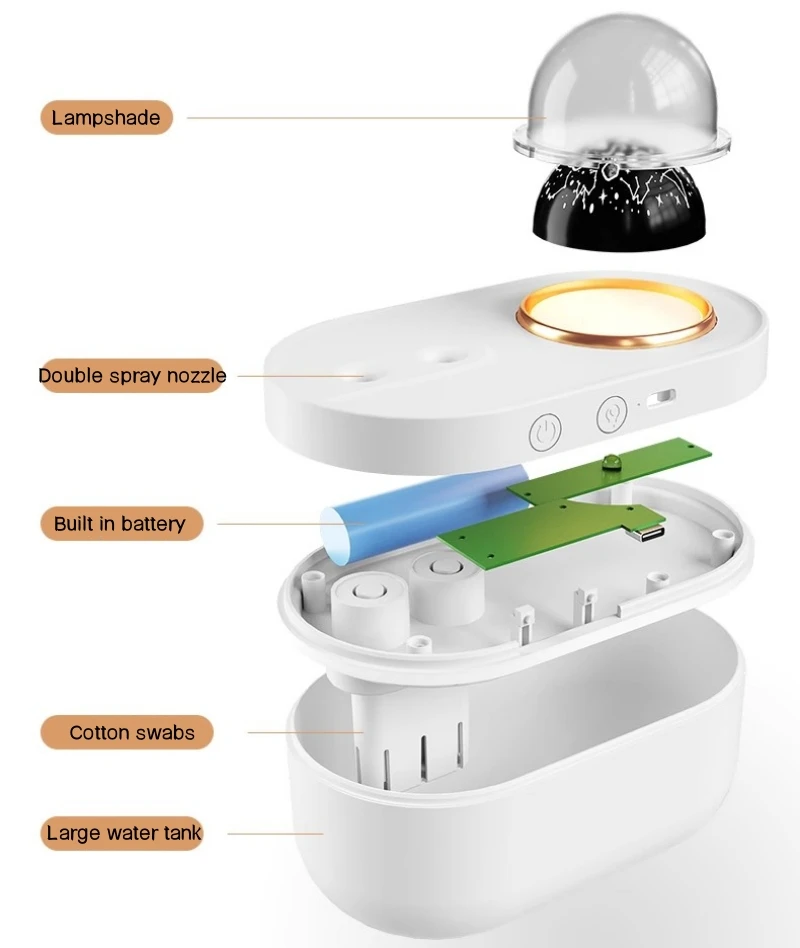 Lampshade

Double spray nozzle

Built in battery

Cotton swabs

Large water tank