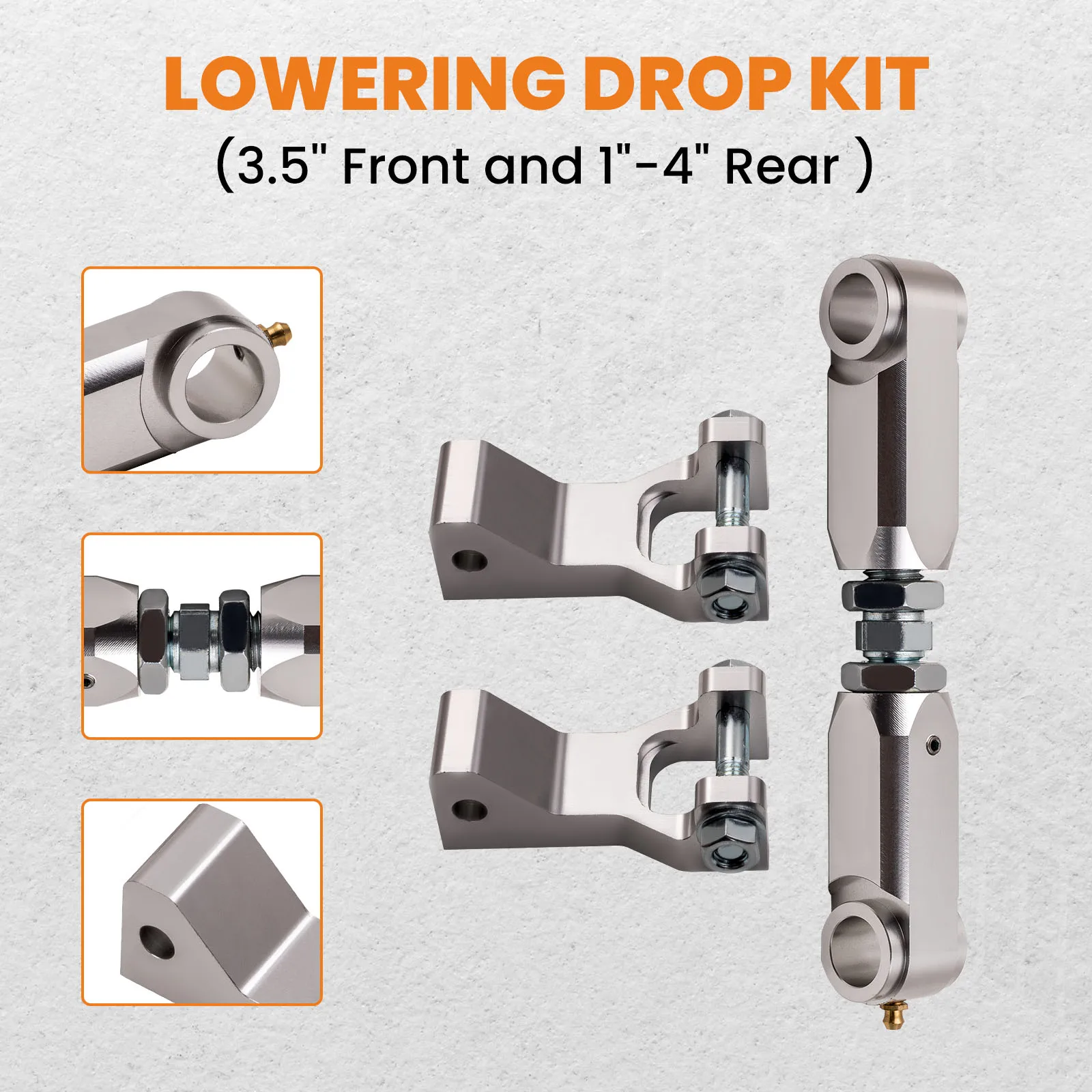 LOWERING DROP KIT
(3.5" Front and 1"-4" Rear )