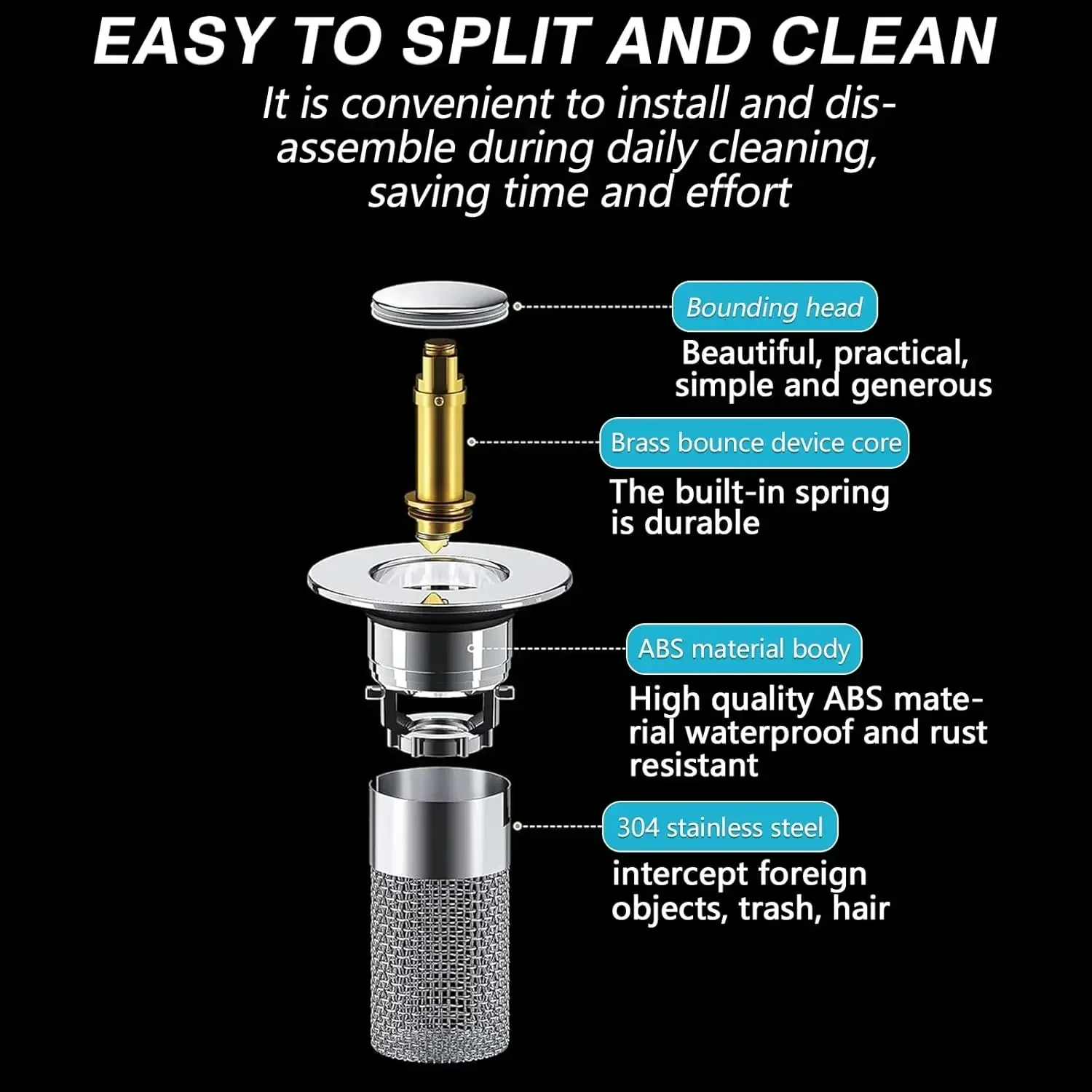 EASY TO SPLIT AND CLEAN

It is convenient to install and disassemble during daily cleaning, saving time and effort

Bounding head

Beautiful, practical, simple and generous

Brass bounce device core

The built-in spring is durable

ABS material body

High quality ABS material waterproof and rust resistant

304 stainless steel

intercept foreign objects, trash, hair