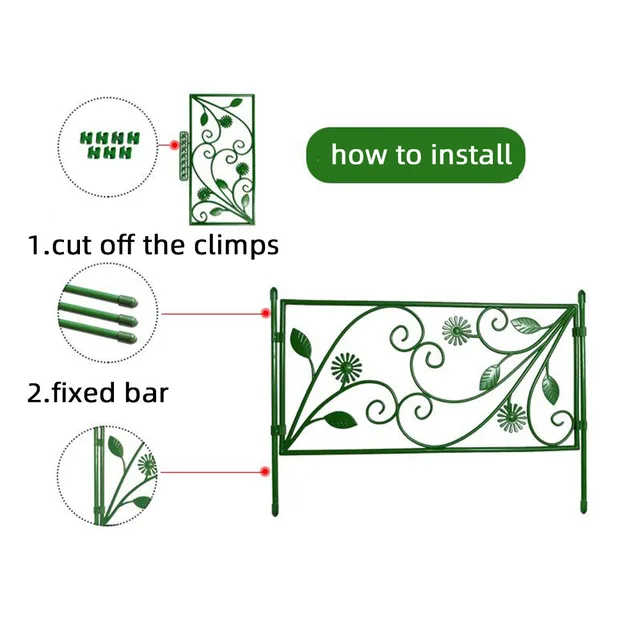 how to install

1.cut off the climps

2.fixed bar