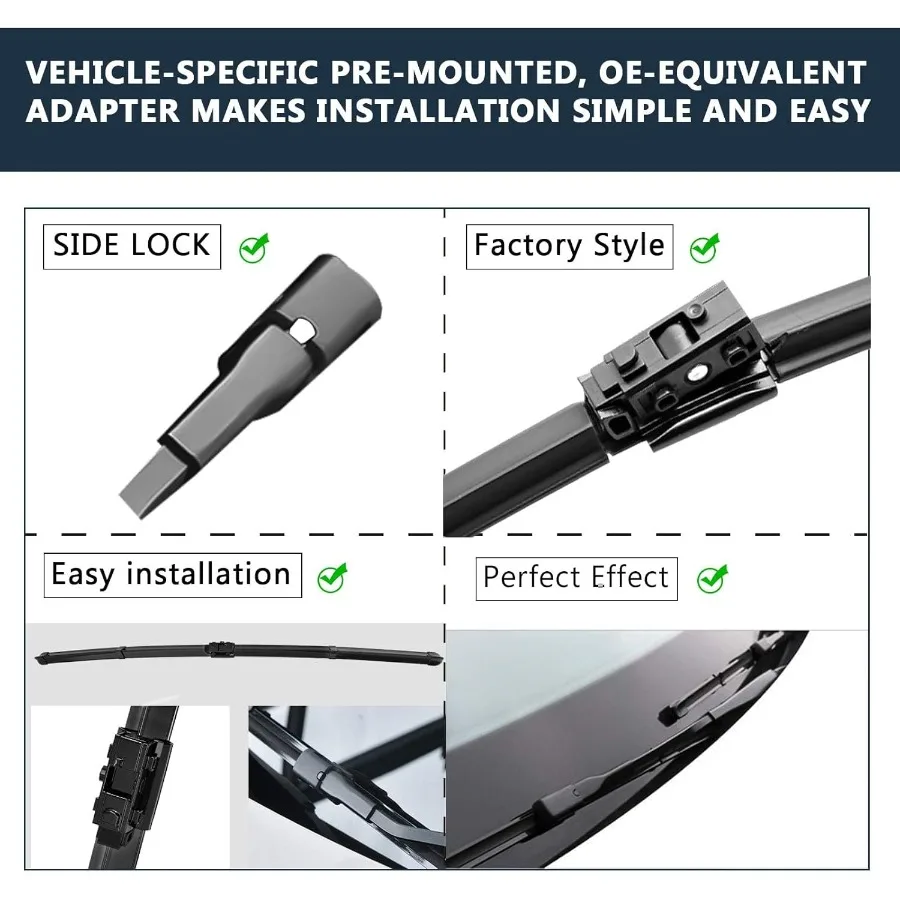 VEHICLE-SPECIFIC PRE-MOUNTED, OE-EQUIVALENT ADAPTER MAKES INSTALLATION SIMPLE AND EASY

SIDE LOCK

Factory Style

Easy installation

Perfect Effect