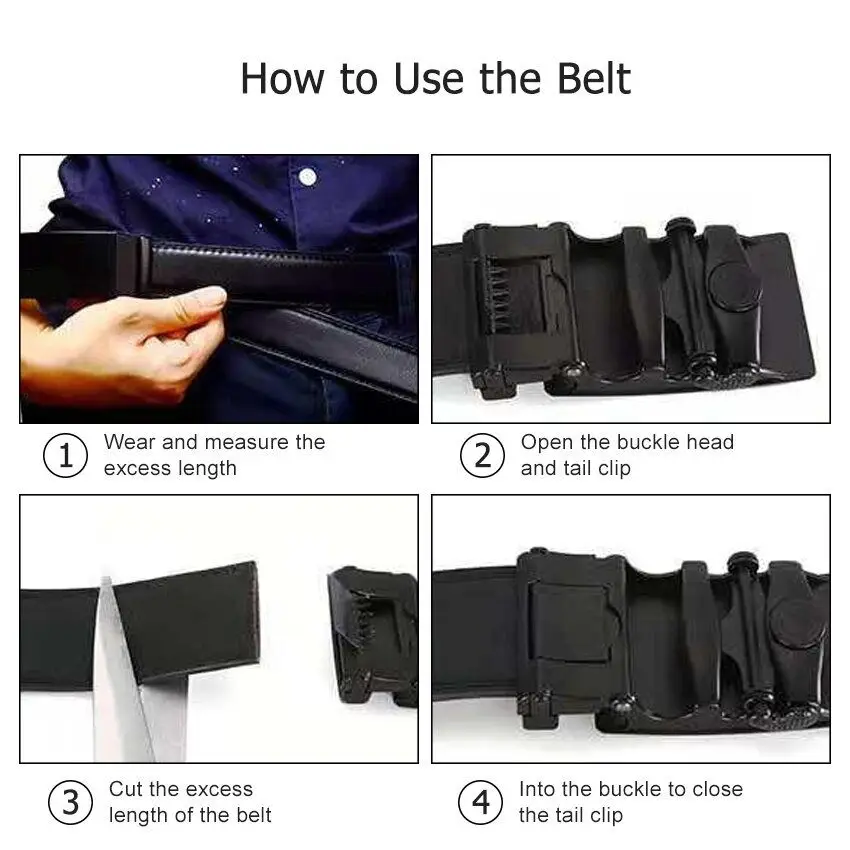 How to Use the Belt

1 Wear and measure the excess length

2 Open the buckle head and tail clip

3 Cut the excess length of the belt

4 Into the buckle to close the tail clip