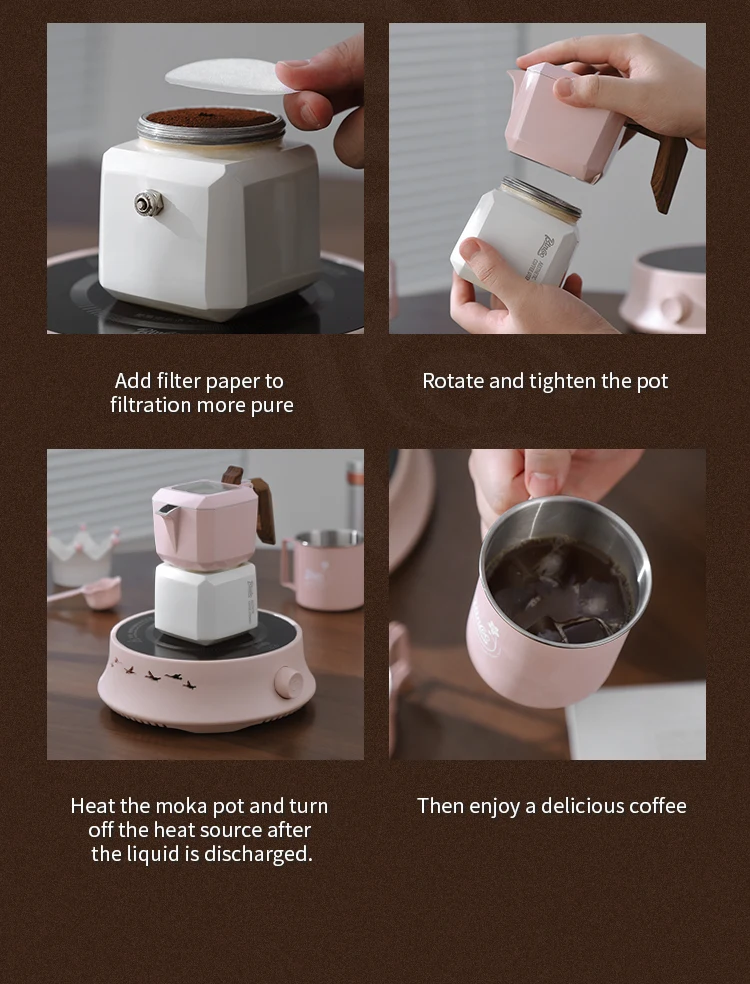 Add filter paper to filtration more pure

Rotate and tighten the pot

Heat the moka pot and turn off the heat source after the liquid is discharged.

Then enjoy a delicious coffee