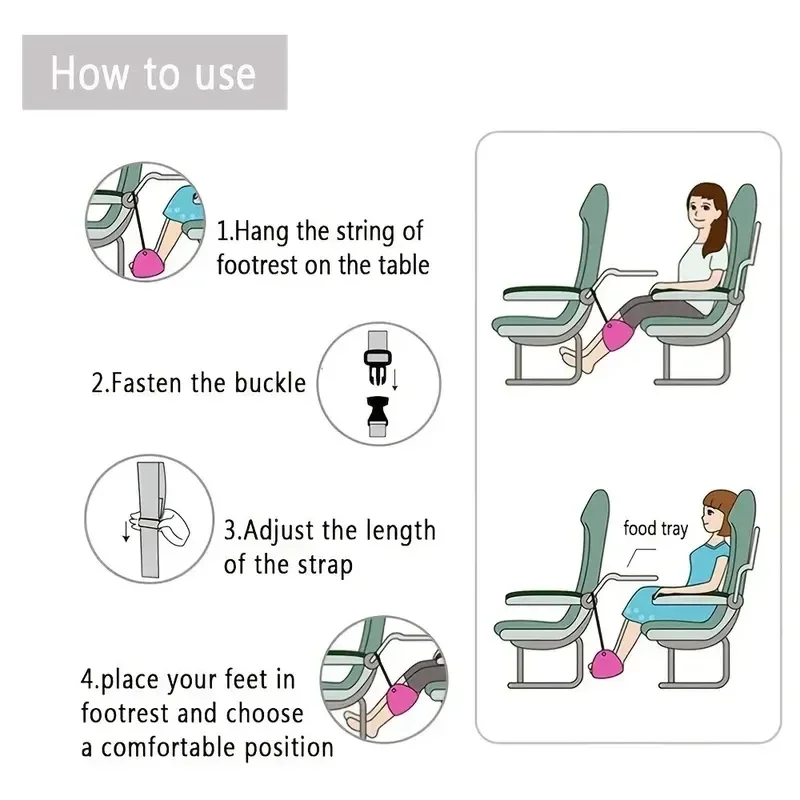 How to use

1.Hang the string of footrest on the table

2.Fasten the buckle

3.Adjust the length of the strap

4.place your feet in footrest and choose a comfortable position

food tray