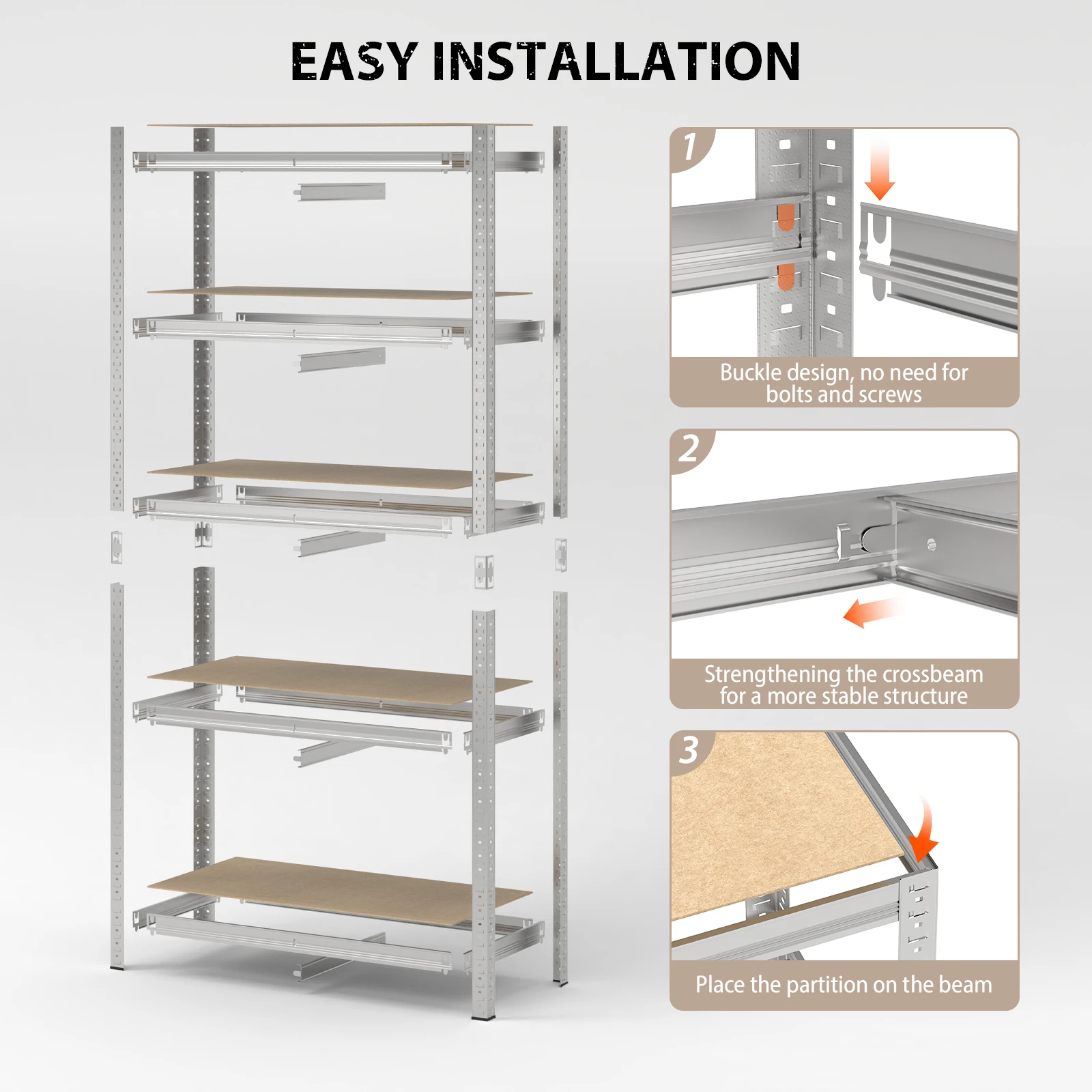 EASY INSTALLATION

1

Buckle design, no need for bolts and screws

2

Strengthening the crossbeam for a more stable structure

3

Place the partition on the beam