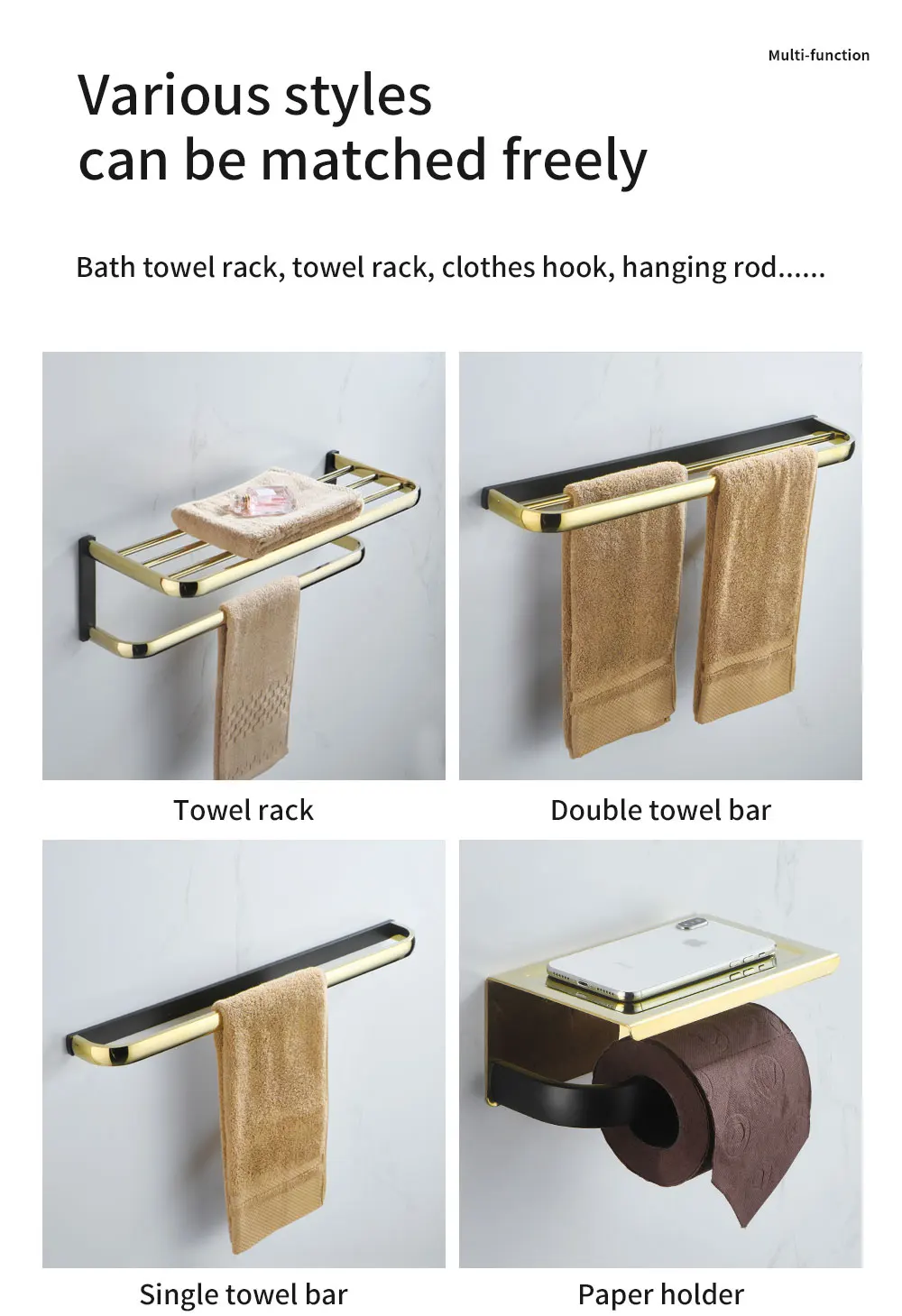 Multi-function

Various styles can be matched freely

Bath towel rack, towel rack, clothes hook, hanging rod......

Towel rack

Double towel bar

Single towel bar

Paper holder