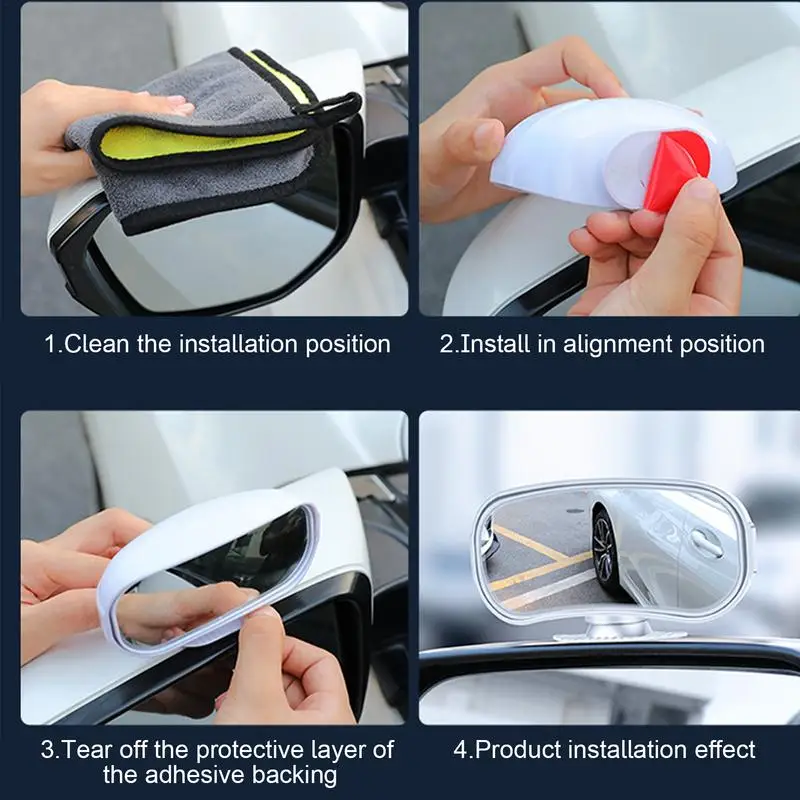 1.Clean the installation position

2.Install in alignment position

3.Tear off the protective layer of the adhesive backing

4.Product installation effect