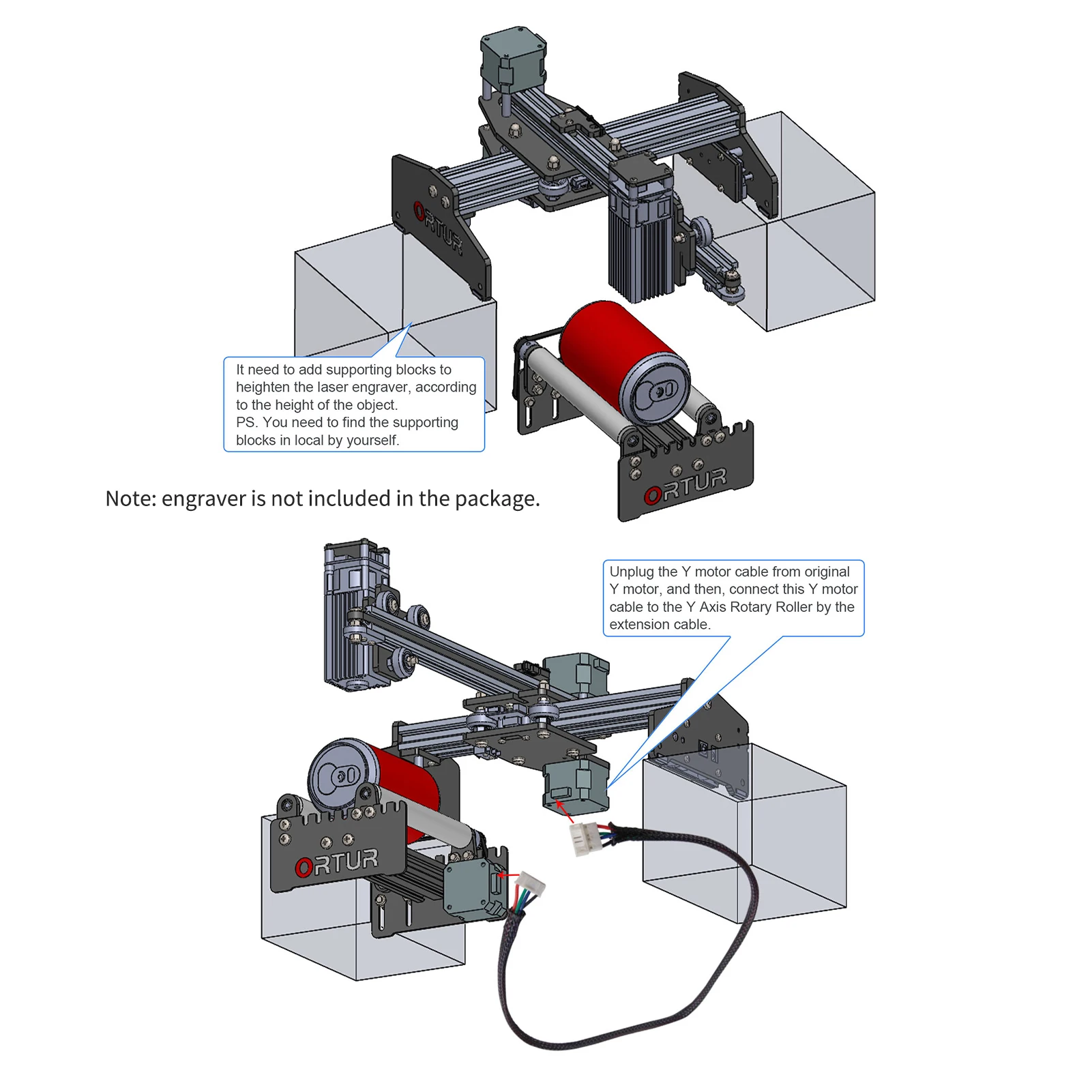 ORTUR

It need to add supporting blocks to heighten the laser engraver, according to the height of the object.
PS. You need to find the supporting blocks in local by yourself.

ORTUR

Note: engraver is not included in the package.

Unplug the Y motor cable from original Y motor, and then, connect this Y motor cable to the Y Axis Rotary Roller by the extension cable.

ORTUR