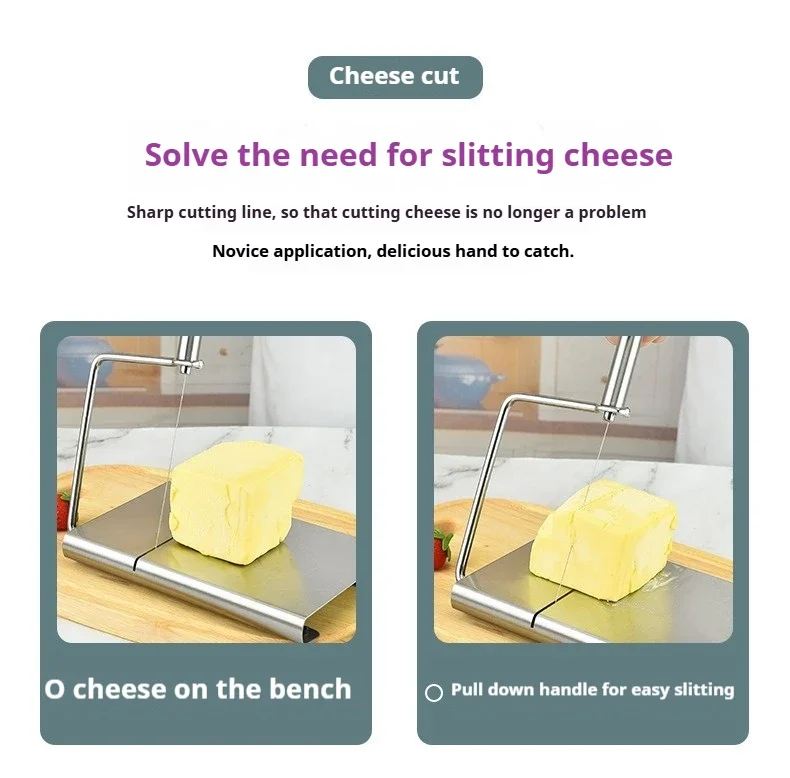 Cheese cut

Solve the need for slitting cheese

Sharp cutting line, so that cutting cheese is no longer a problem

Novice application, delicious hand to catch.

O cheese on the bench

Pull down handle for easy slitting