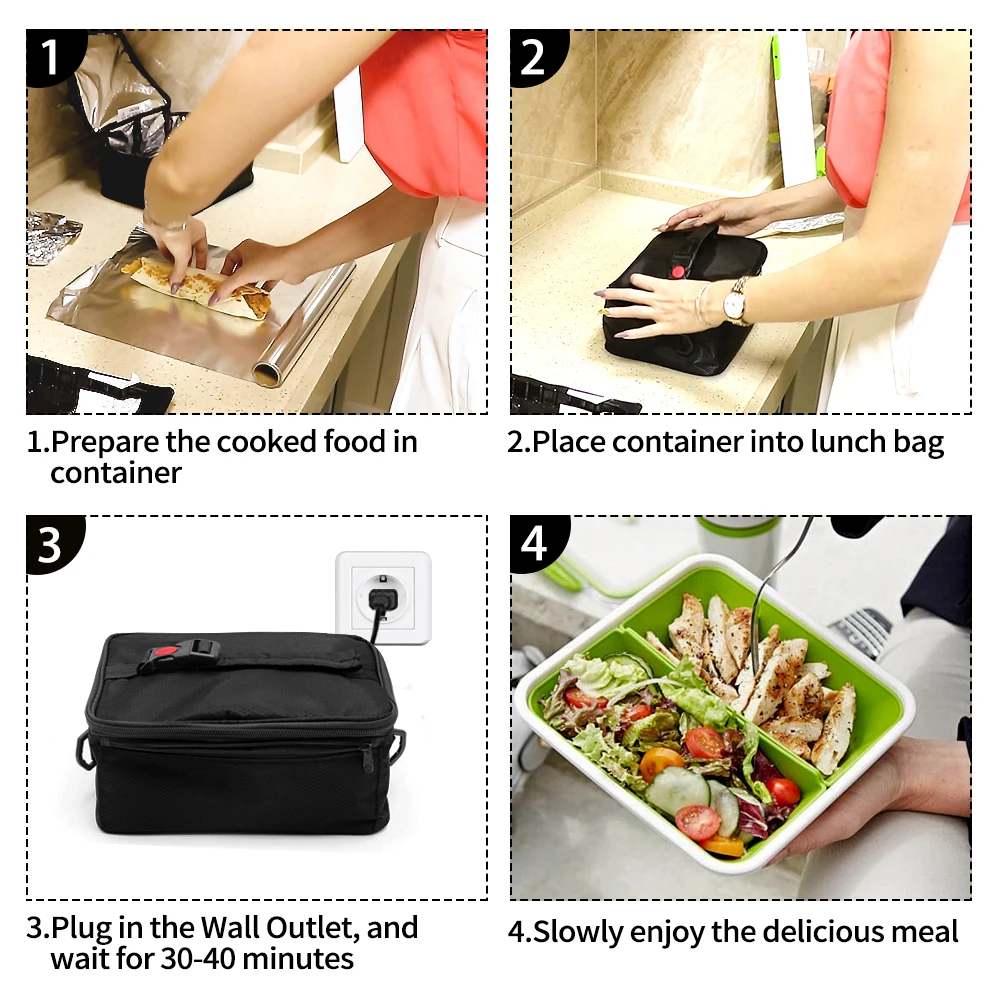 1

1.Prepare the cooked food in container

2

2.Place container into lunch bag

3

3.Plug in the Wall Outlet, and wait for 30-40 minutes

4

4.Slowly enjoy the delicious meal