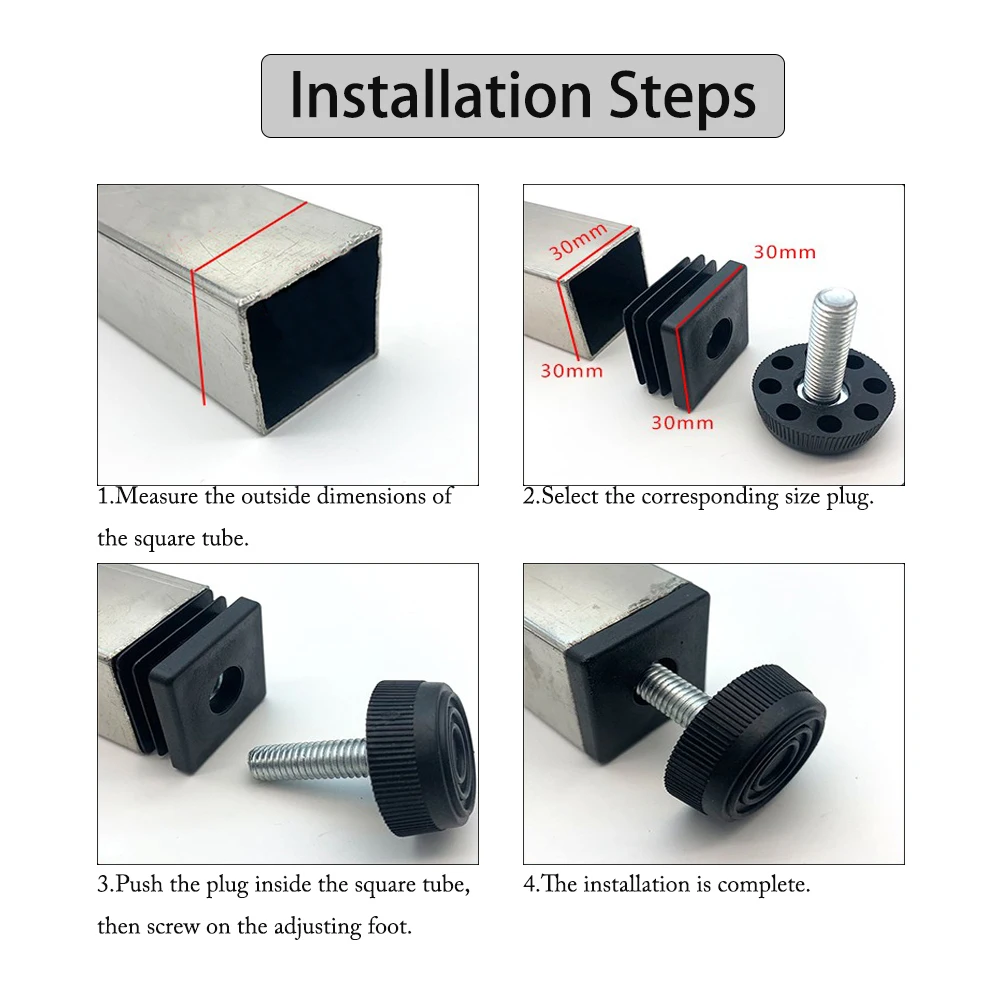 Installation Steps

1.Measure the outside dimensions of the square tube.

30mm
30mm
30mm
30mm

2.Select the corresponding size plug.

3.Push the plug inside the square tube, then screw on the adjusting foot.

4.The installation is complete.