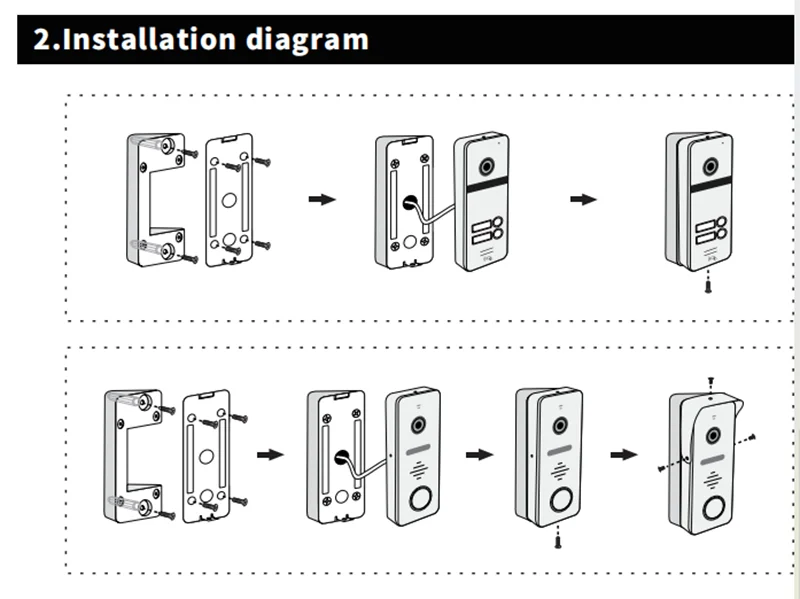 2.Installation diagram