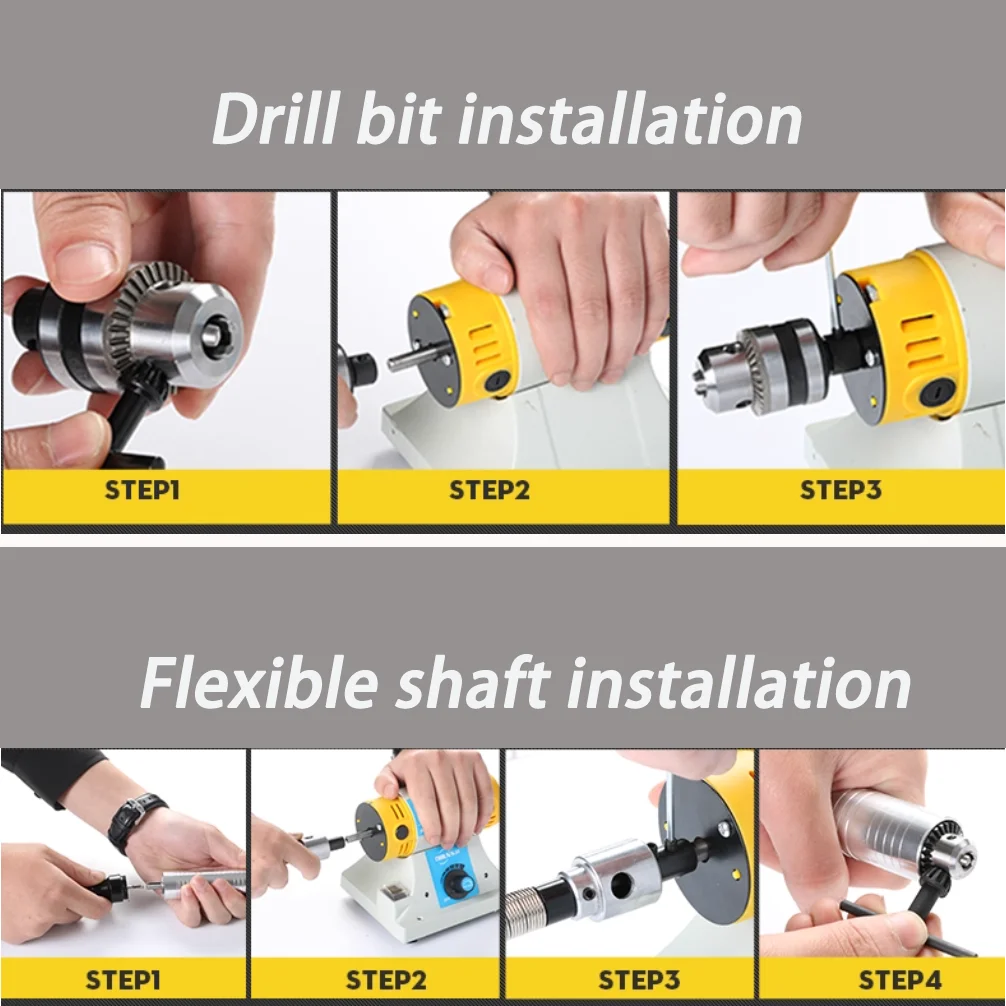 Drill bit installation

STEP1

STEP2

STEP3

Flexible shaft installation

STEP1

STEP2

STEP3

STEP4