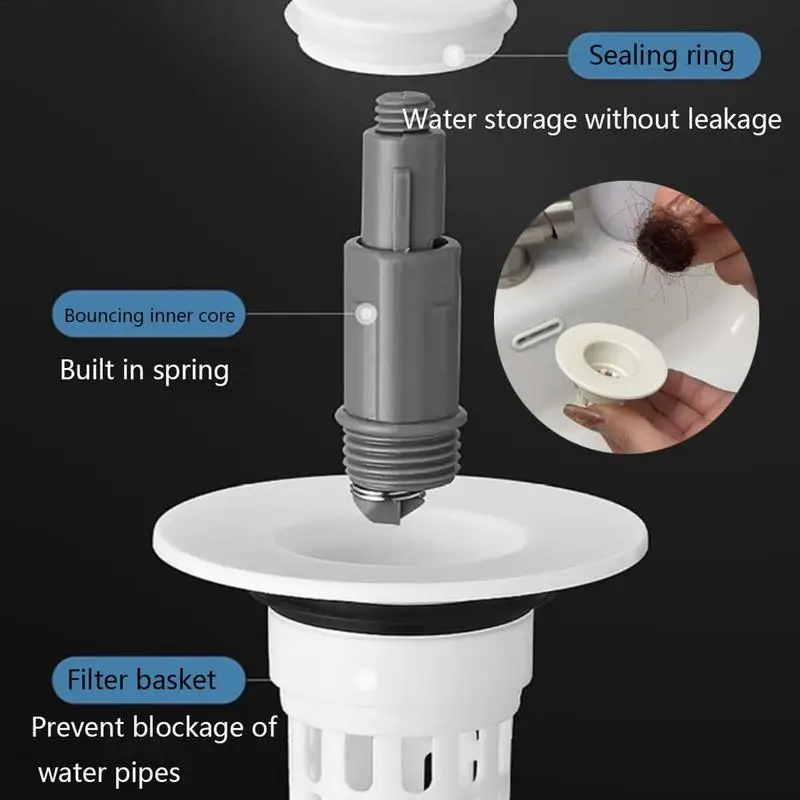 Sealing ring

Water storage without leakage

Bouncing inner core

Built in spring

Filter basket

Prevent blockage of water pipes