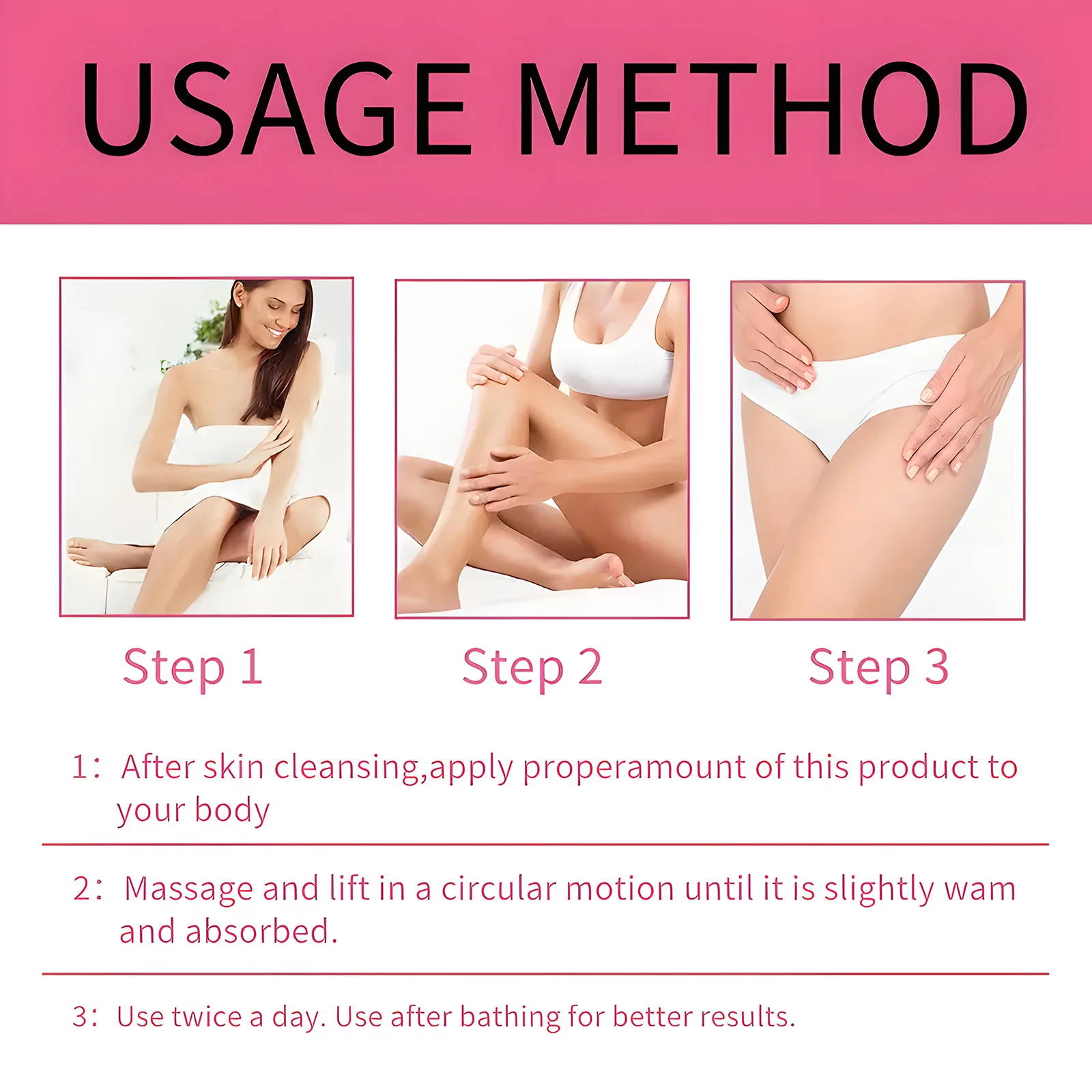 USAGE METHOD

Step 1

Step 2

Step 3

1: After skin cleansing,apply properamount of this product to your body

2: Massage and lift in a circular motion until it is slightly wam and absorbed.

3: Use twice a day. Use after bathing for better results.