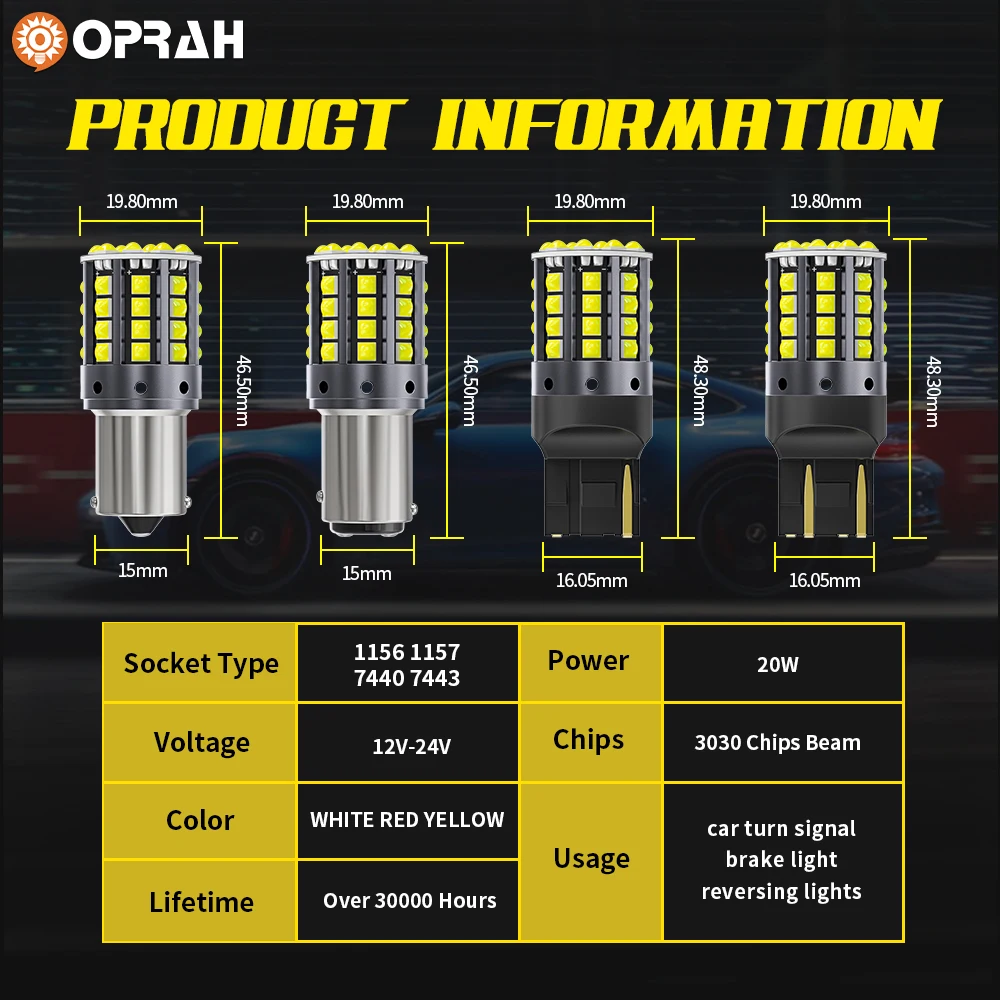 OPRAH

PRODUCT INFORMATION

19.80mm
46.50mm
15mm

19.80mm
46.50mm
15mm

19.80mm
48.30mm
16.05mm

19.80mm
48.30mm
16.05mm

| Socket Type | 1156 1157 7440 7443 | Power | 20W |
|---|---|---|---|
| Voltage | 12V-24V | Chips | 3030 Chips Beam |
| Color | WHITE RED YELLOW | Usage | car turn signal brake light reversing lights |
| Lifetime | Over 30000 Hours | | |