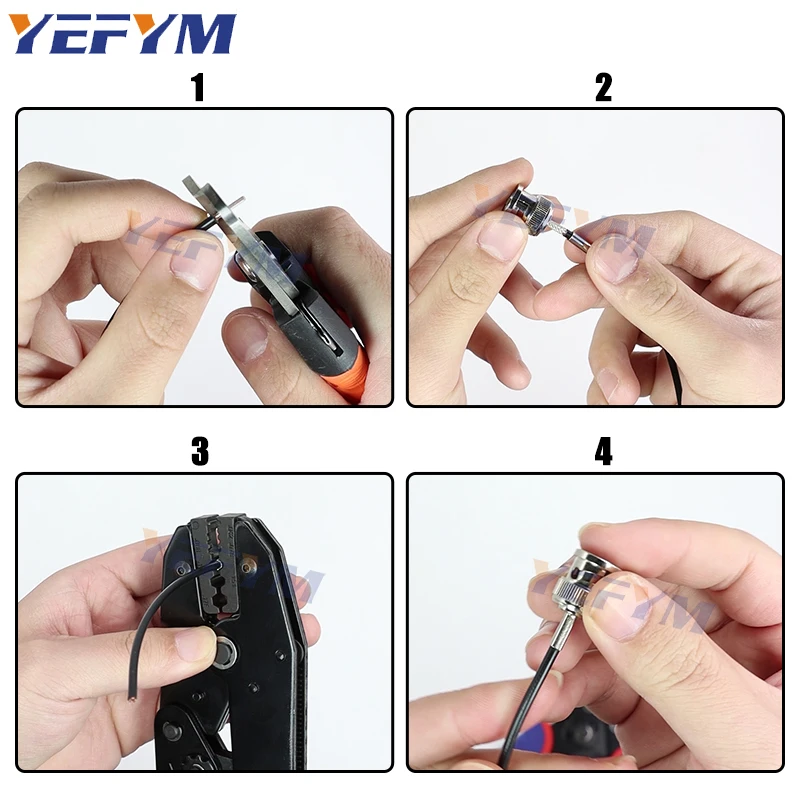 YEFYM

1

YEFYM

2

YEFYM

3

YEFYM

4

YEFYM