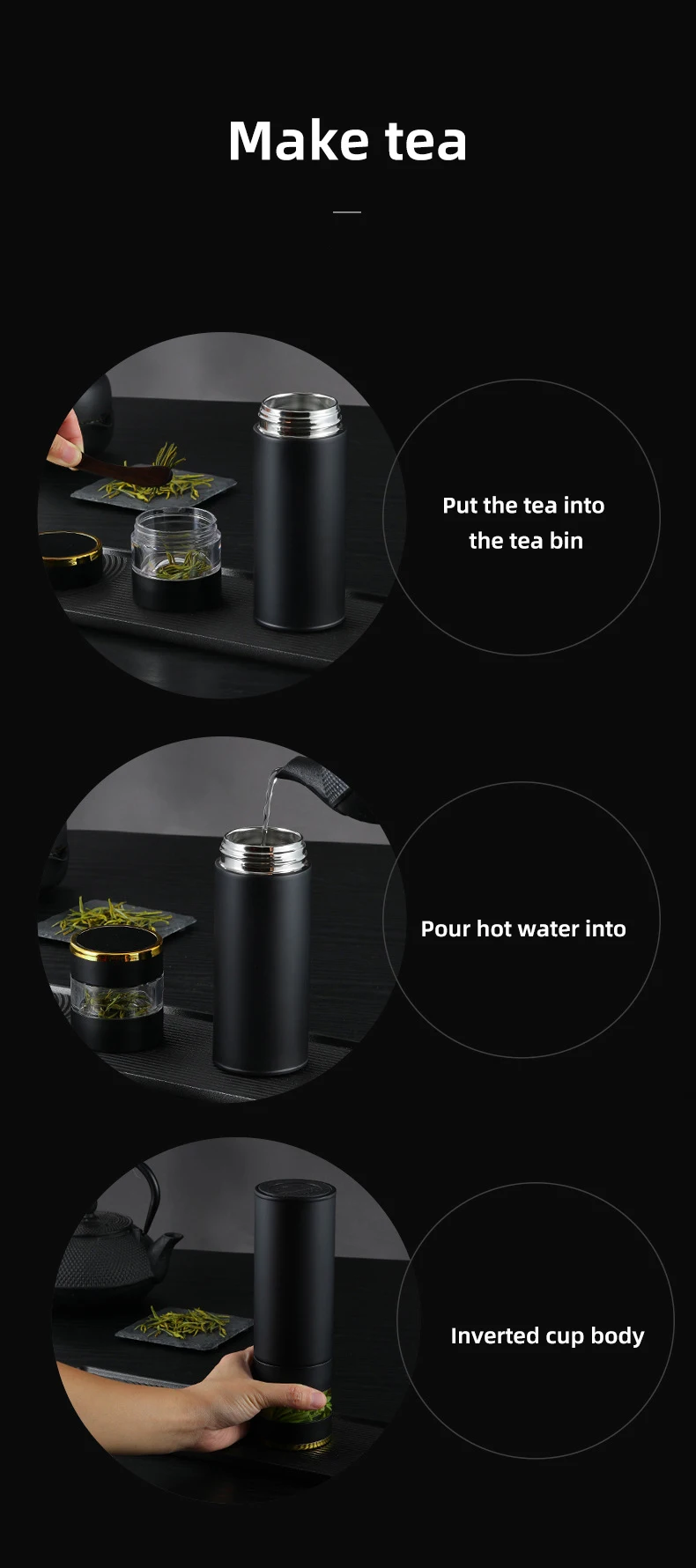 Make tea

Put the tea into the tea bin

Pour hot water into

Inverted cup body