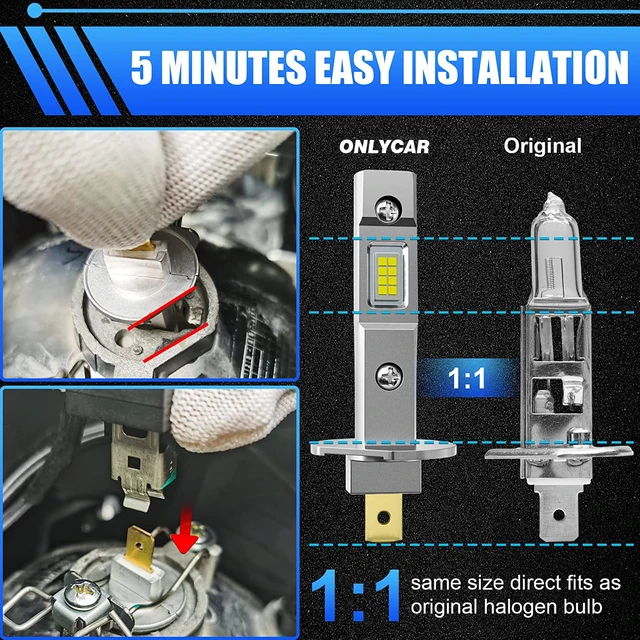 5 MINUTES EASY INSTALLATION

ONLYCAR

Original

1:1

1:1 same size direct fits as original halogen bulb