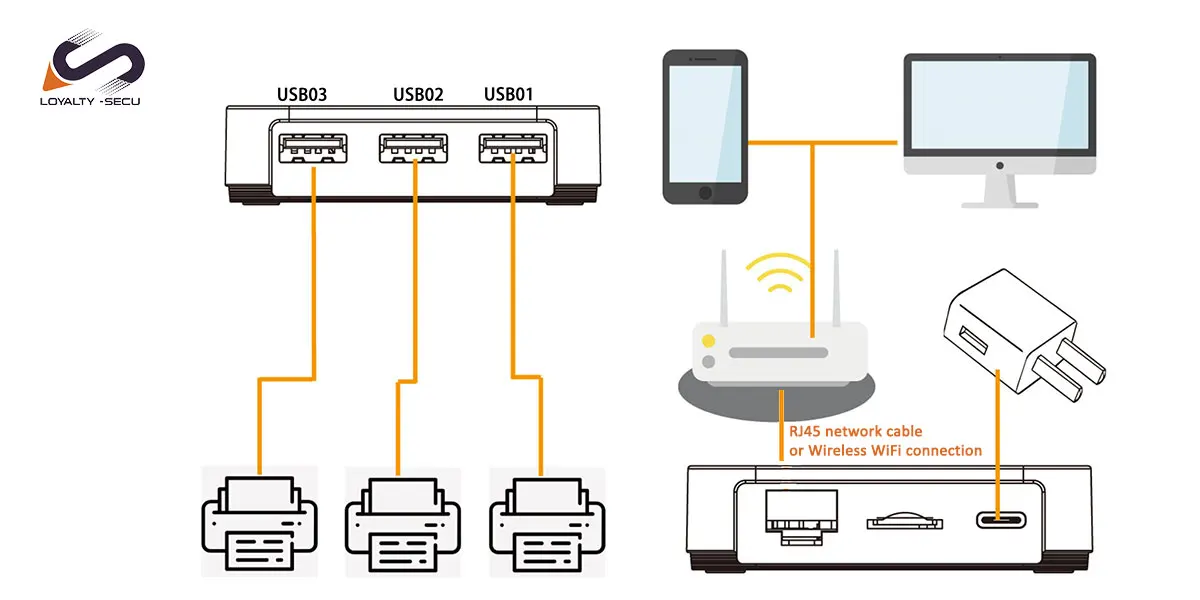 LOYALTY -SECU

USB03 USB02 USB01

RJ45 network cable
or Wireless WiFi connection