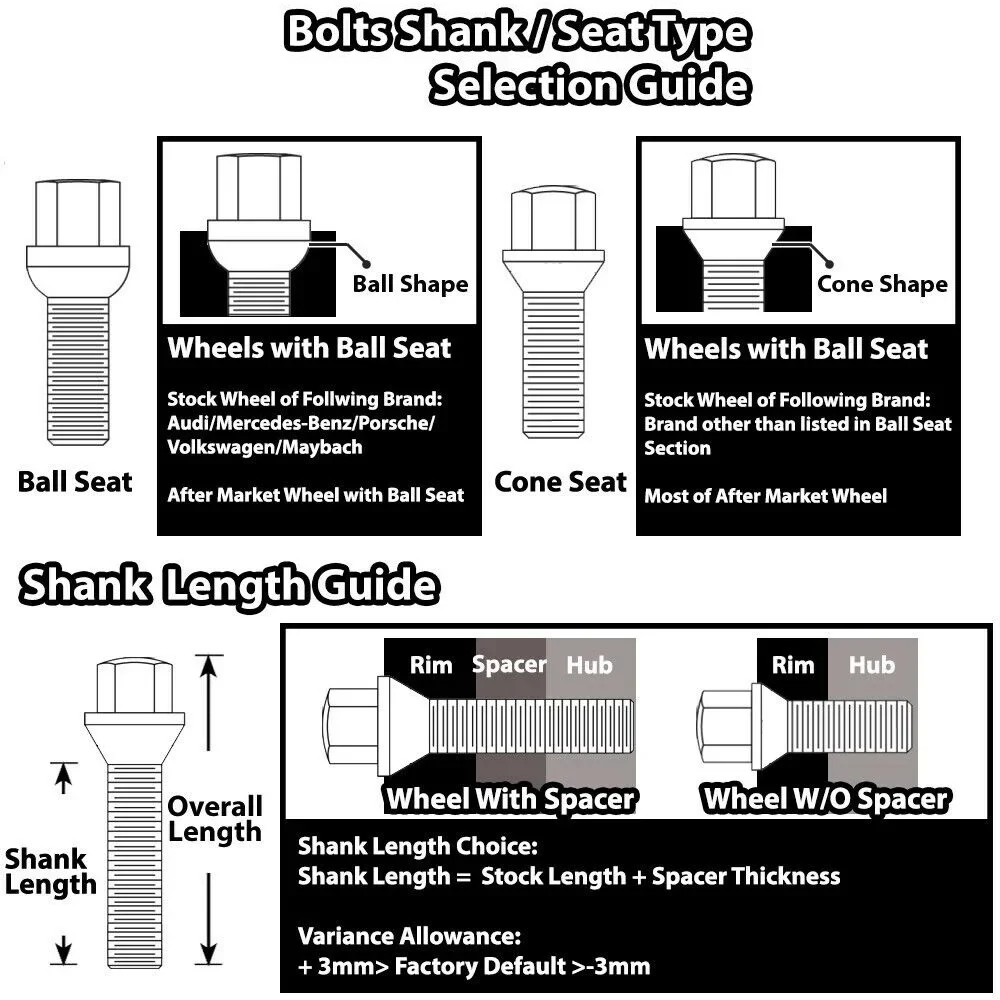 Bolts Shank / Seat Type Selection Guide

Ball Seat

Ball Shape

Wheels with Ball Seat

Stock Wheel of Follwing Brand: Audi/Mercedes-Benz/Porsche/ Volkswagen/Maybach

After Market Wheel with Ball Seat

Cone Seat

Cone Shape

Wheels with Ball Seat

Stock Wheel of Following Brand: Brand other than listed in Ball Seat Section

Most of After Market Wheel

Shank Length Guide

Shank Length

Overall Length

Rim Spacer Hub

Wheel With Spacer

Rim Hub

Wheel W/O Spacer

Shank Length Choice:
Shank Length = Stock Length + Spacer Thickness

Variance Allowance:
+ 3mm> Factory Default >-3mm