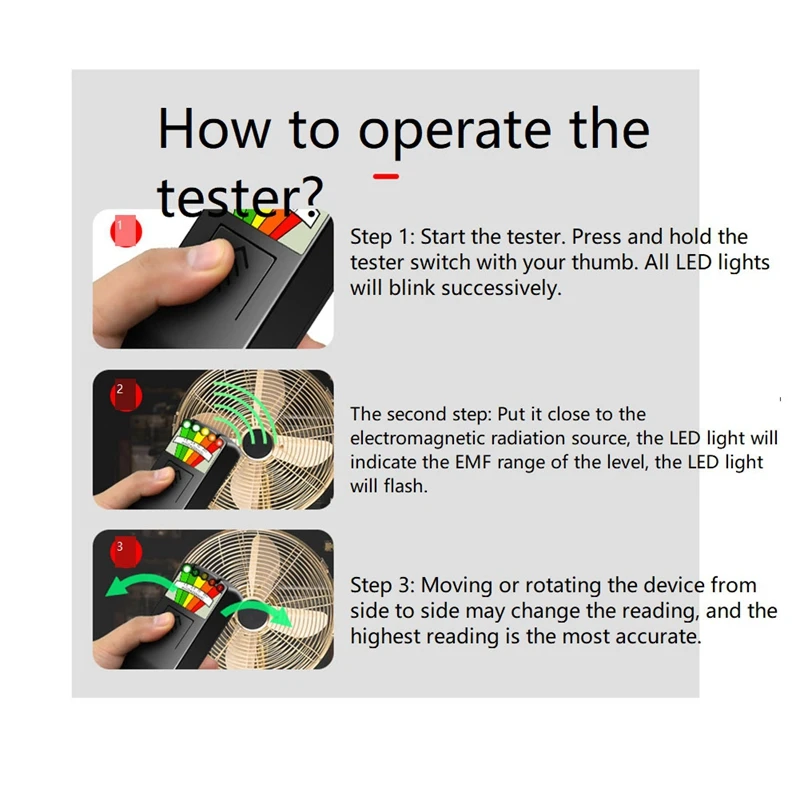 How to operate the tester?

1

Step 1: Start the tester. Press and hold the tester switch with your thumb. All LED lights will blink successively.

2

The second step: Put it close to the electromagnetic radiation source, the LED light will indicate the EMF range of the level, the LED light will flash.

3

Step 3: Moving or rotating the device from side to side may change the reading, and the highest reading is the most accurate.