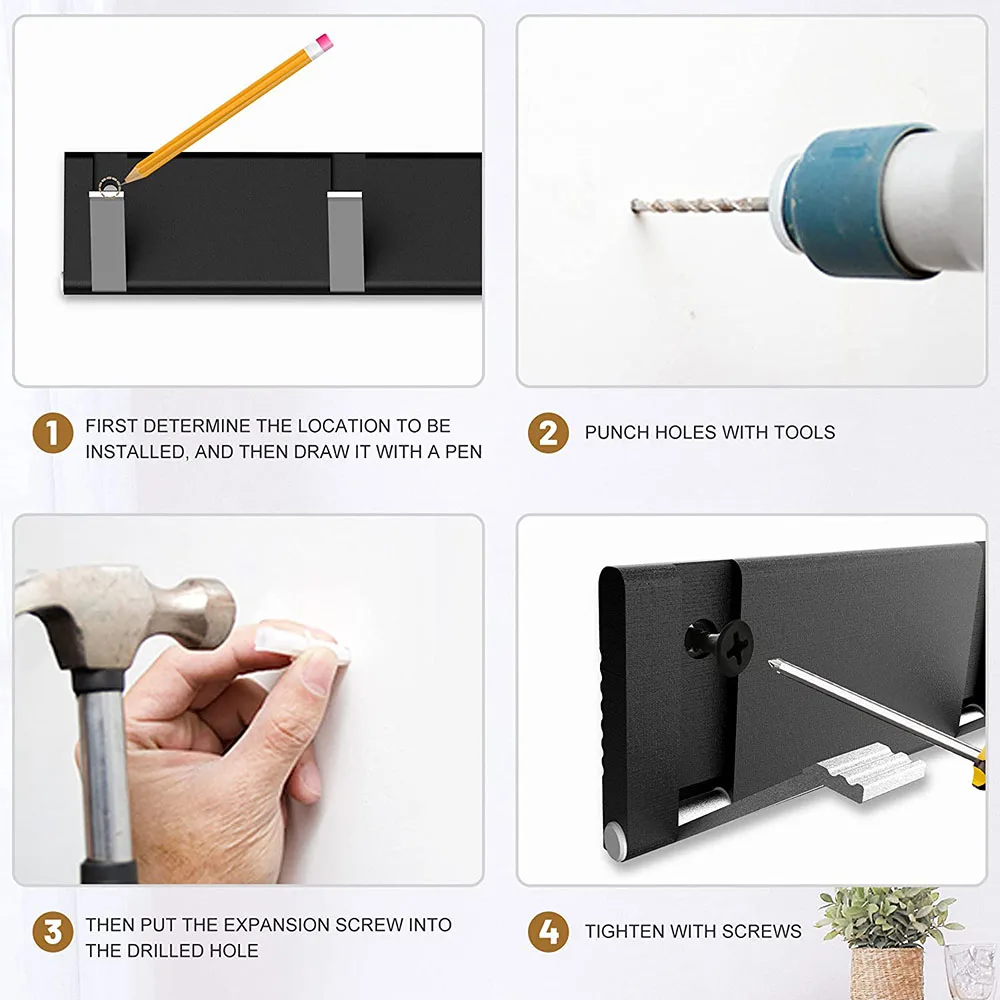 1 FIRST DETERMINE THE LOCATION TO BE INSTALLED, AND THEN DRAW IT WITH A PEN

2 PUNCH HOLES WITH TOOLS

3 THEN PUT THE EXPANSION SCREW INTO THE DRILLED HOLE

4 TIGHTEN WITH SCREWS