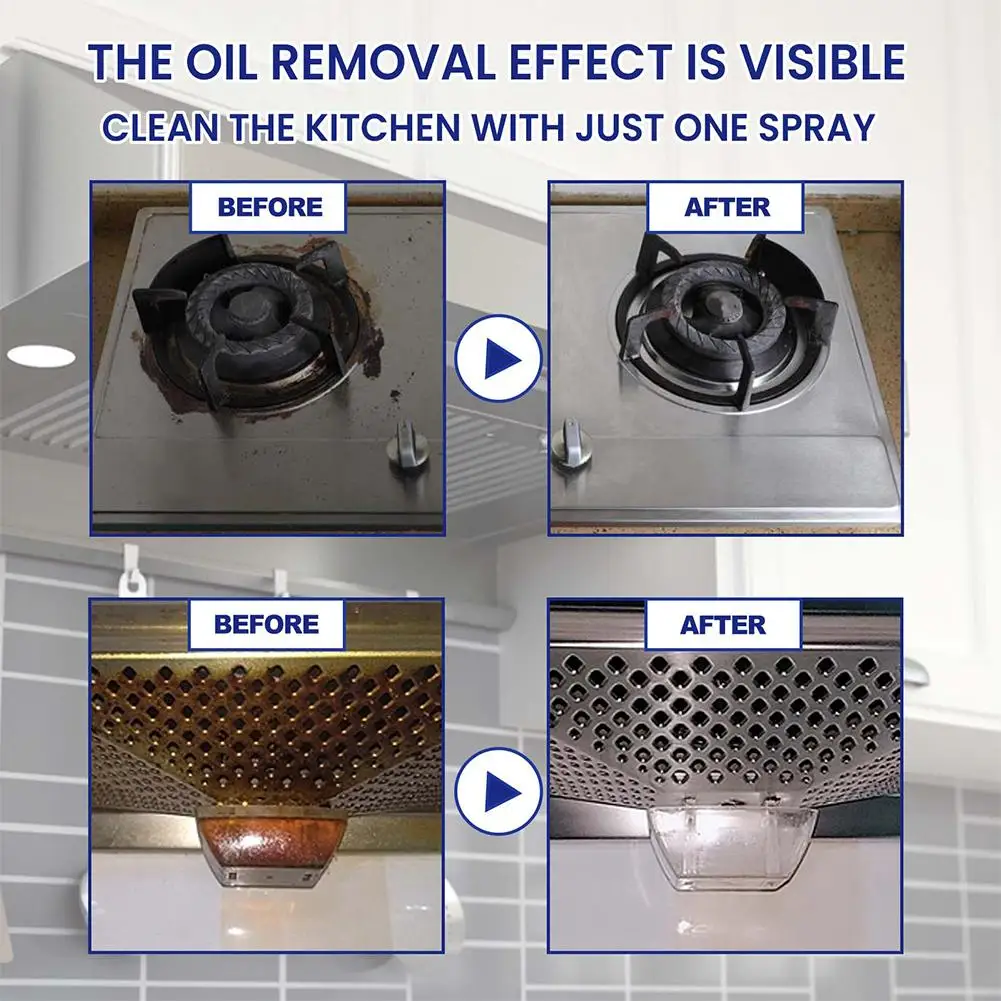 THE OIL REMOVAL EFFECT IS VISIBLE
CLEAN THE KITCHEN WITH JUST ONE SPRAY

BEFORE

AFTER

BEFORE

AFTER