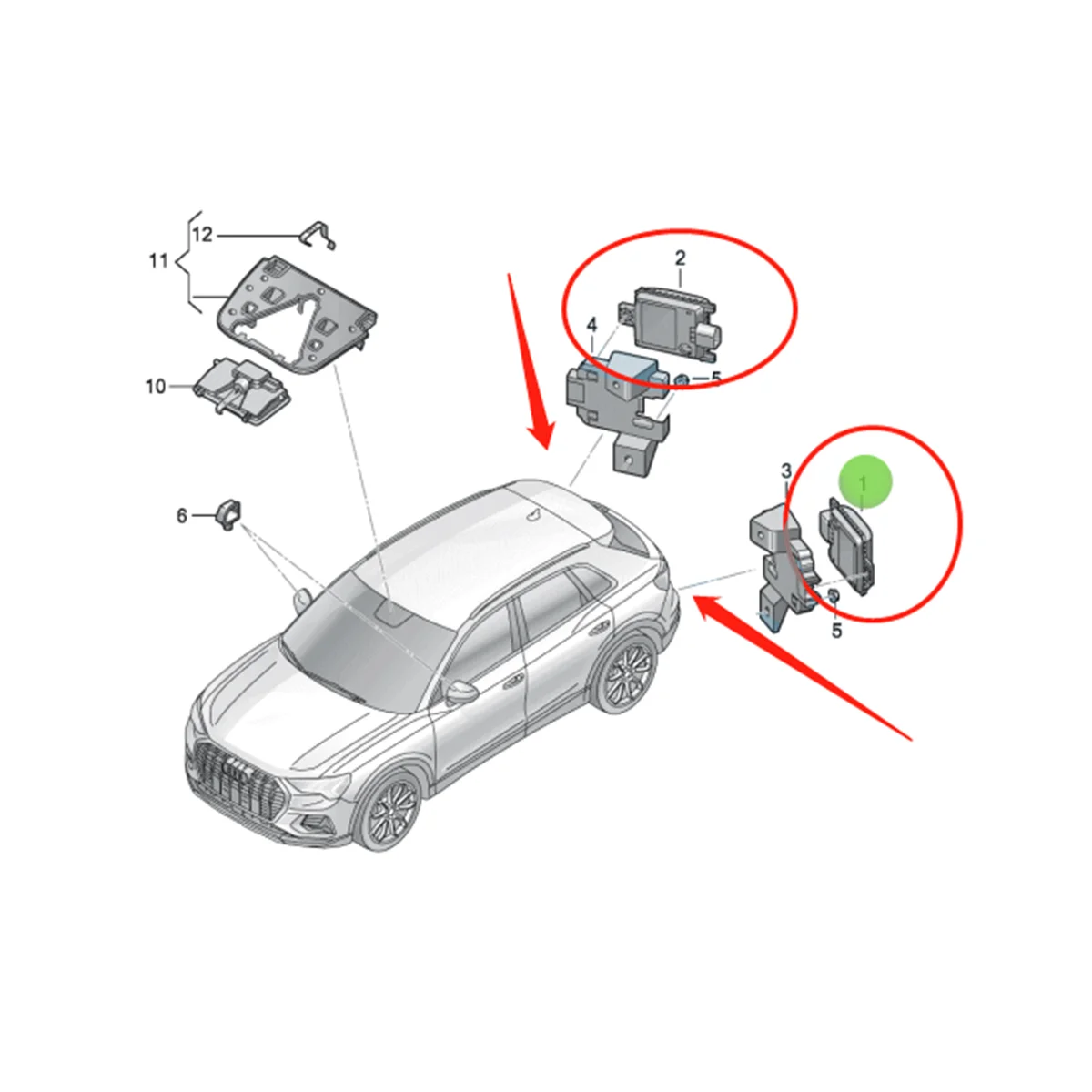 12
11
10
6
2
4
5
3
1
5