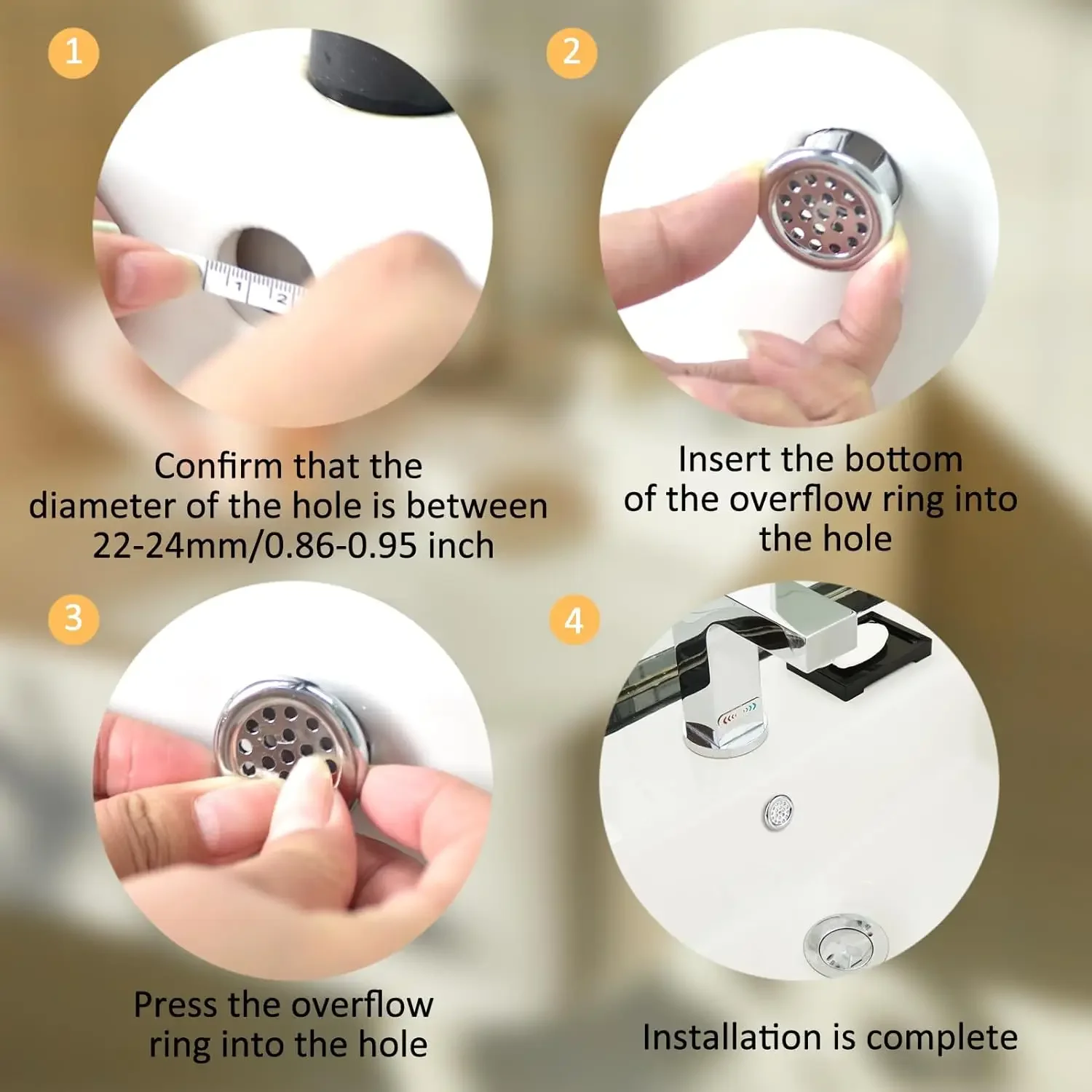 1

Confirm that the diameter of the hole is between 22-24mm/0.86-0.95 inch

2

Insert the bottom of the overflow ring into the hole

3

Press the overflow ring into the hole

4

Installation is complete