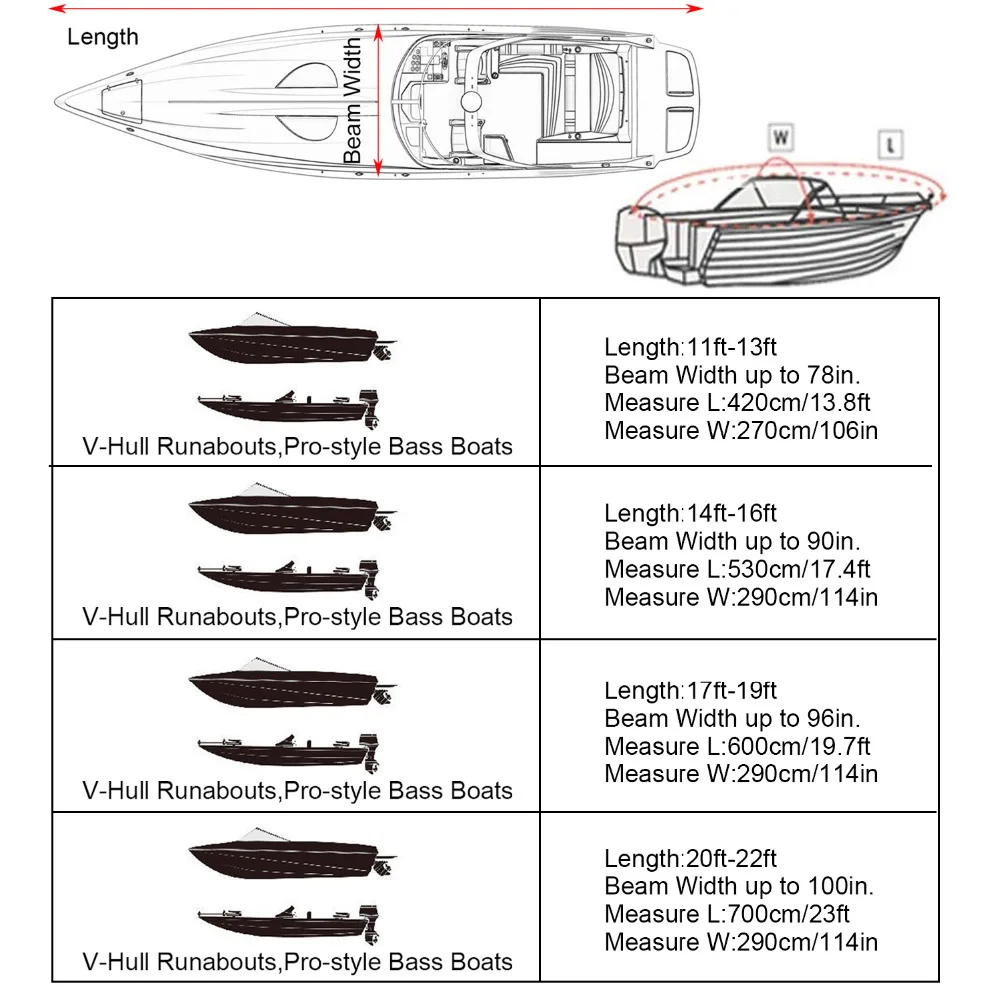 Length

Beam Width

W

L

| V-Hull Runabouts,Pro-style Bass Boats | Length:11ft-13ft Beam Width up to 78in. Measure L:420cm/13.8ft Measure W:270cm/106in |
|---|---|
| V-Hull Runabouts,Pro-style Bass Boats | Length:14ft-16ft Beam Width up to 90in. Measure L:530cm/17.4ft Measure W:290cm/114in |
| V-Hull Runabouts,Pro-style Bass Boats | Length:17ft-19ft Beam Width up to 96in. Measure L:600cm/19.7ft Measure W:290cm/114in |
| V-Hull Runabouts,Pro-style Bass Boats | Length:20ft-22ft Beam Width up to 100in. Measure L:700cm/23ft Measure W:290cm/114in |