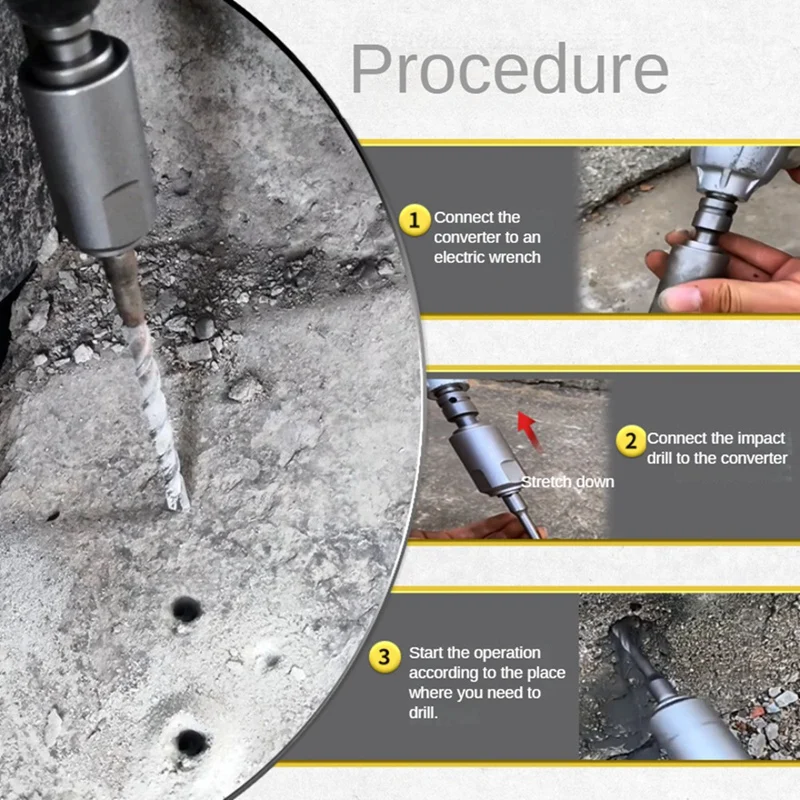 Procedure

1 Connect the converter to an electric wrench

Stretch down

2 Connect the impact drill to the converter

3 Start the operation according to the place where you need to drill.