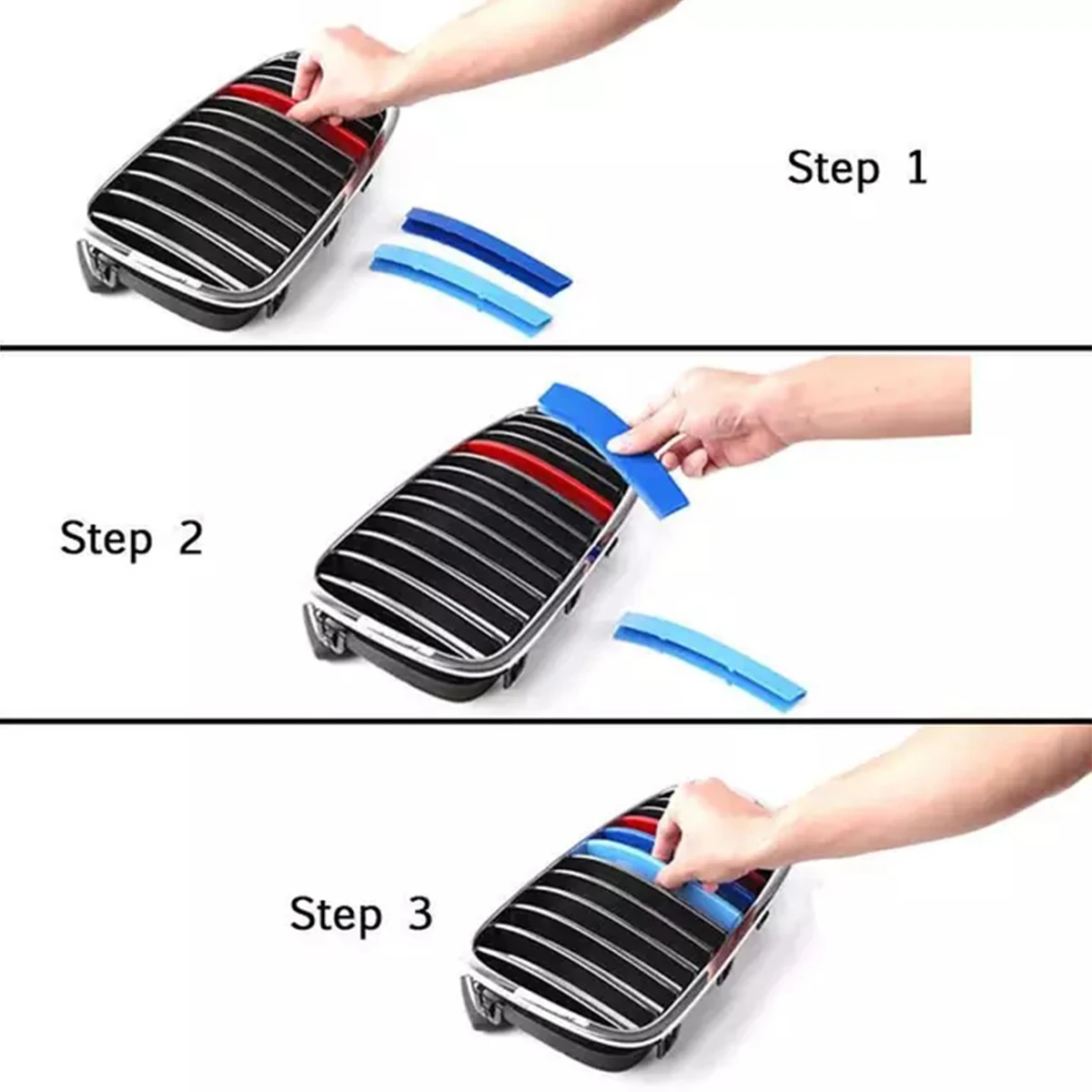 Step 1

Step 2

Step 3