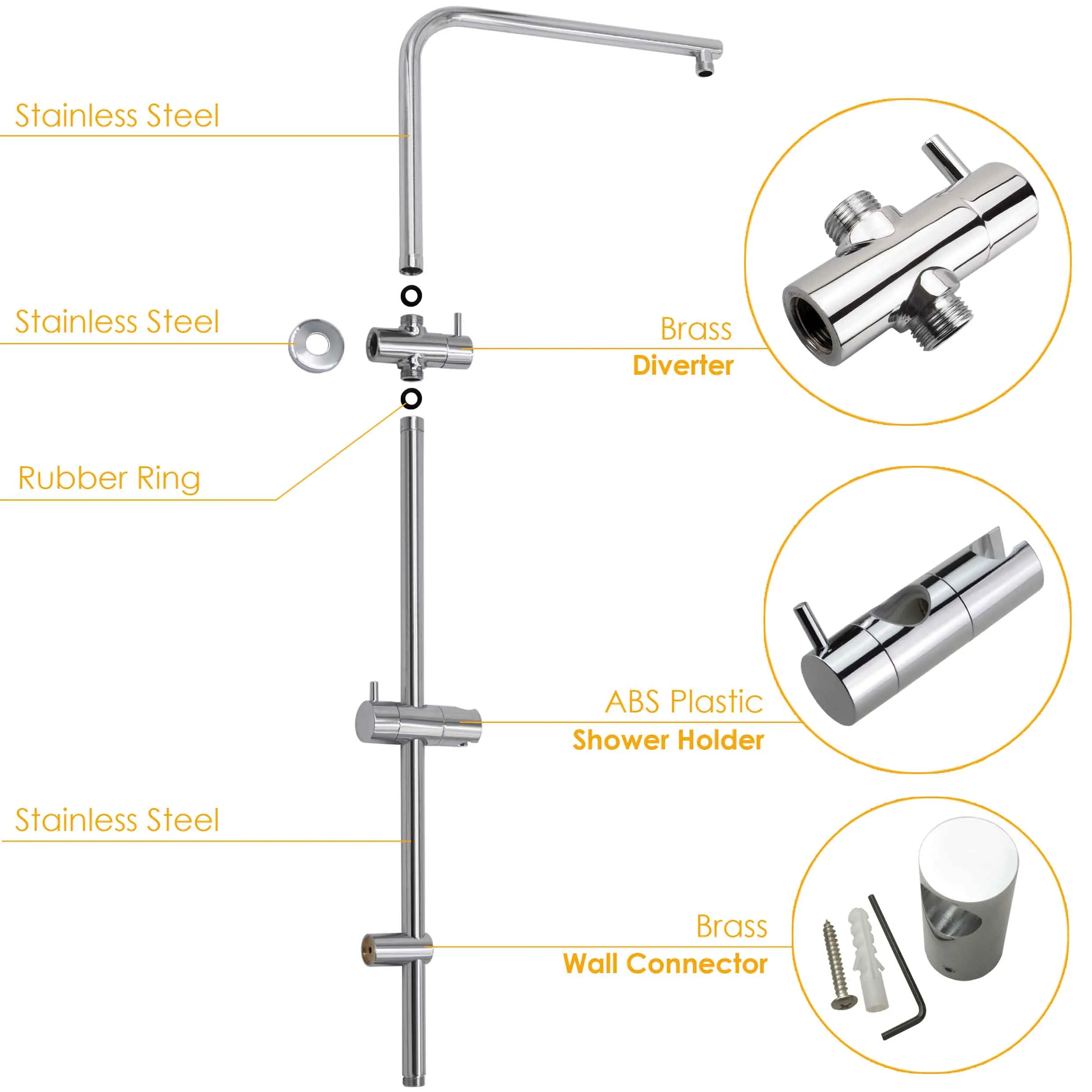 Stainless Steel

Stainless Steel

Brass
Diverter

Rubber Ring

ABS Plastic
Shower Holder

Stainless Steel

Brass
Wall Connector