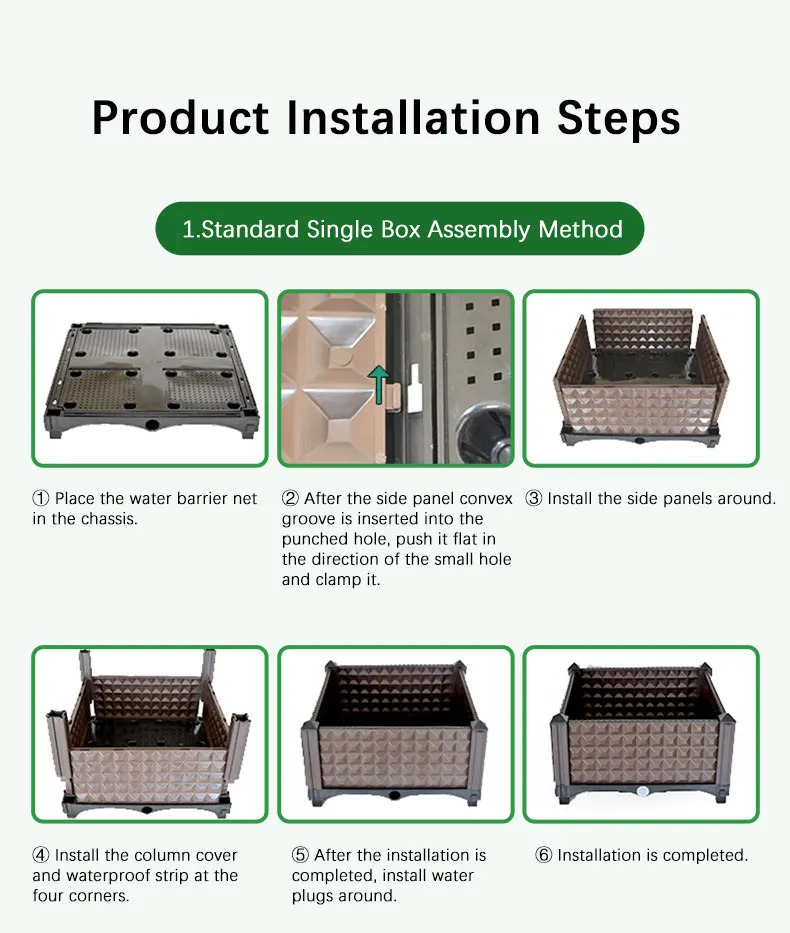 Product Installation Steps

1.Standard Single Box Assembly Method

① Place the water barrier net in the chassis.

② After the side panel convex groove is inserted into the punched hole, push it flat in the direction of the small hole and clamp it.

③ Install the side panels around.

④ Install the column cover and waterproof strip at the four corners.

⑤ After the installation is completed, install water plugs around.

⑥ Installation is completed.