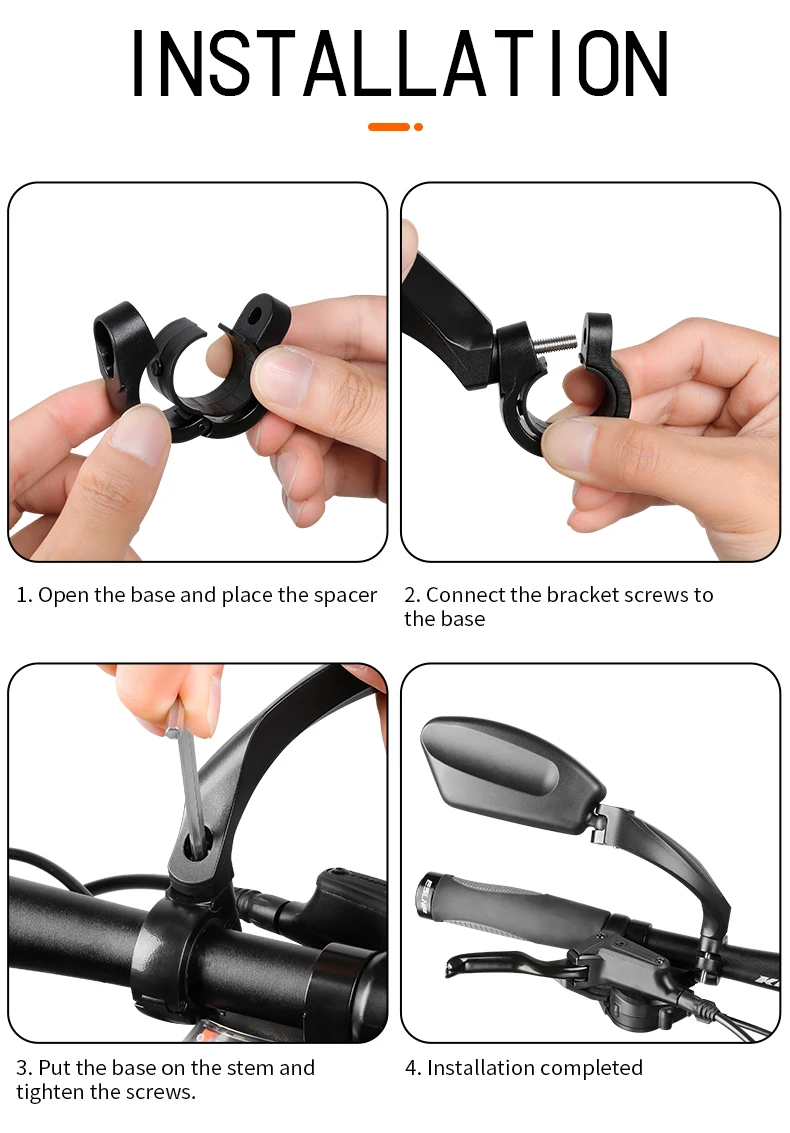 INSTALLATION

1. Open the base and place the spacer

2. Connect the bracket screws to the base

3. Put the base on the stem and tighten the screws.

4. Installation completed