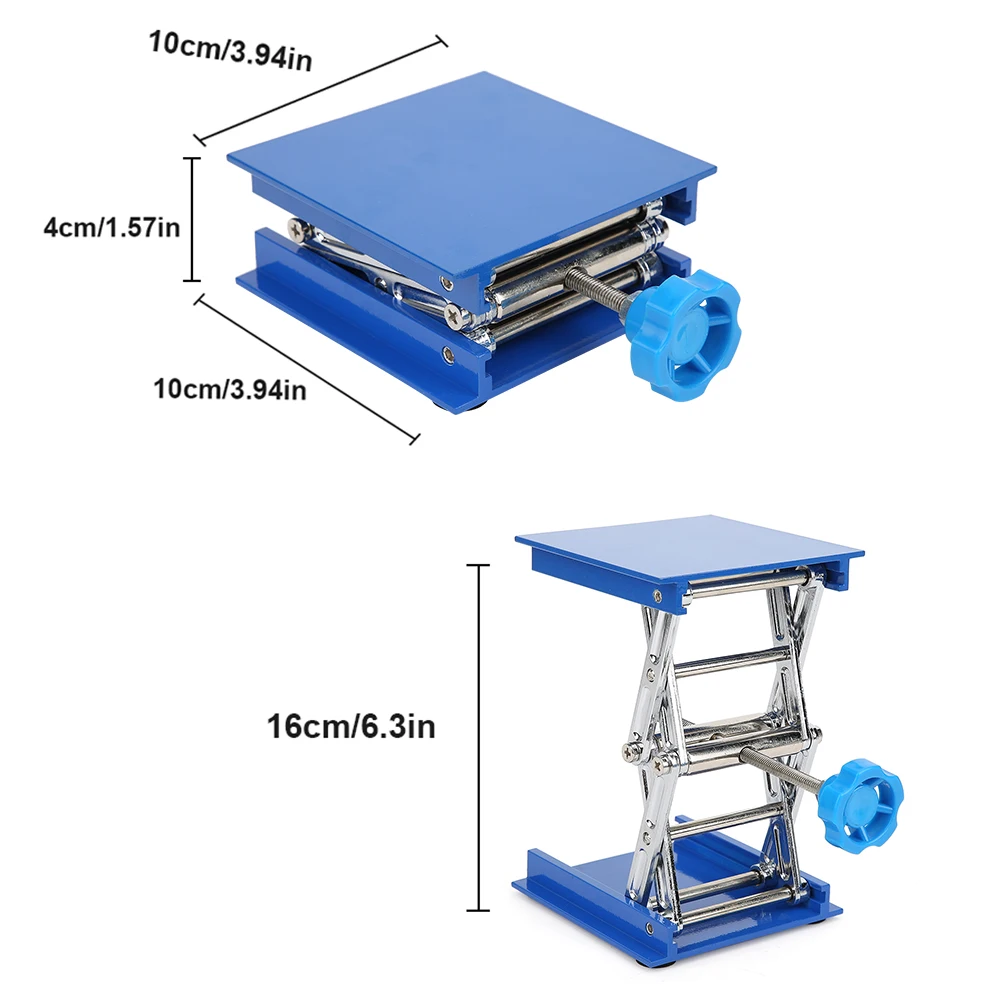 10cm/3.94in

4cm/1.57in

10cm/3.94in

16cm/6.3in