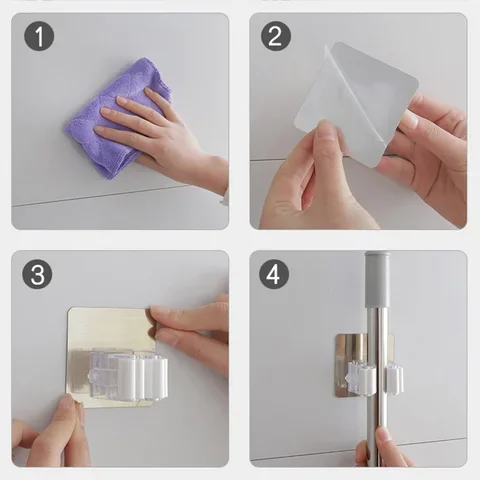 1

2

3

4