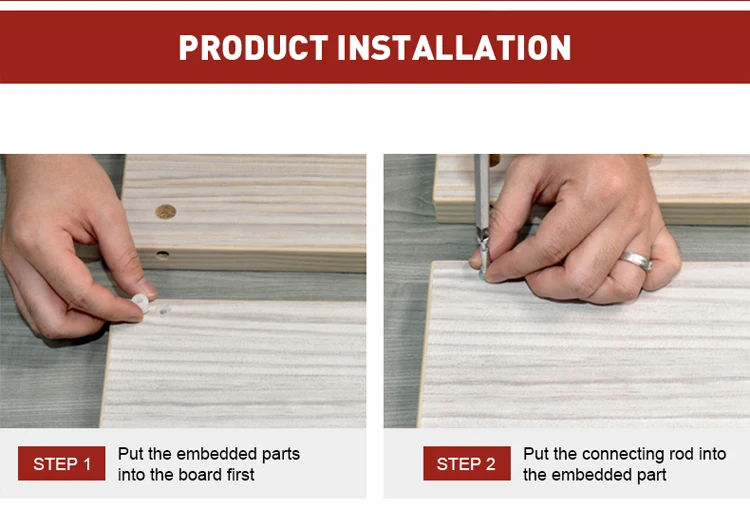 PRODUCT INSTALLATION

STEP 1
Put the embedded parts into the board first

STEP 2
Put the connecting rod into the embedded part