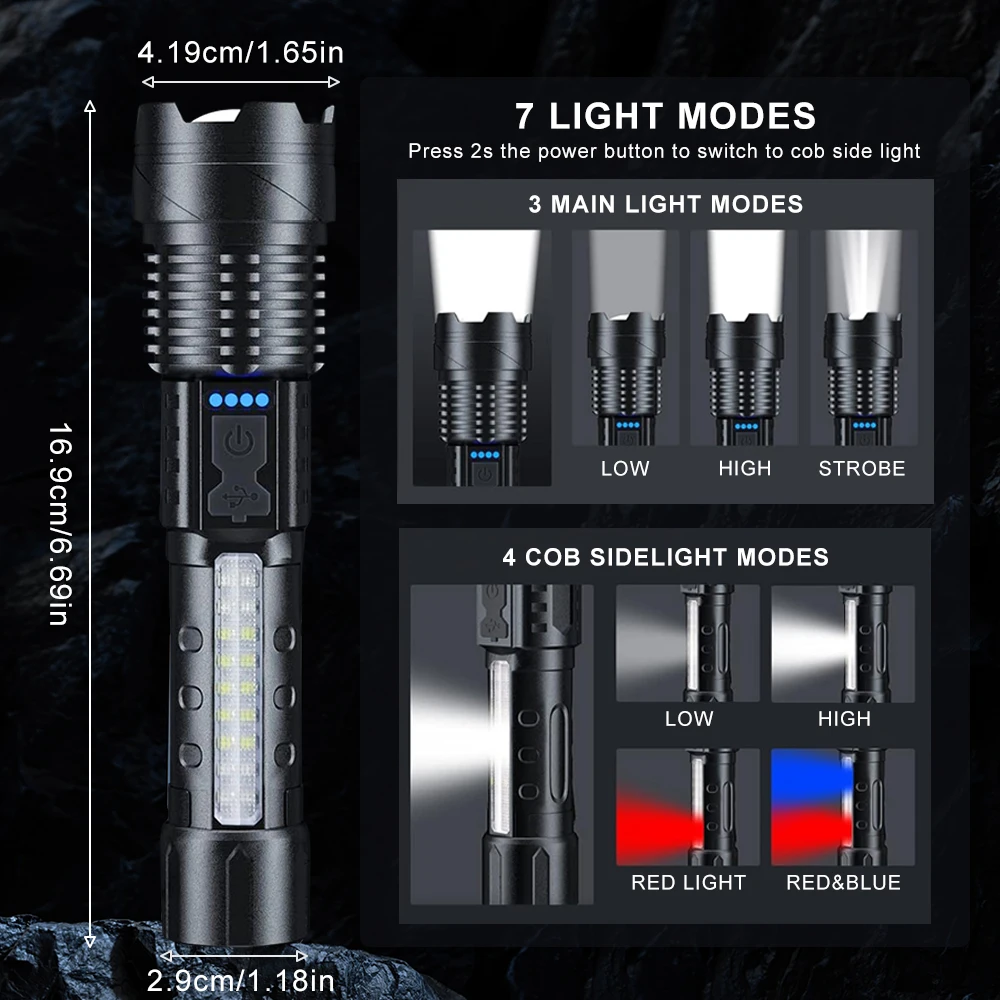 4.19cm/1.65in

16.9cm/6.69in

2.9cm/1.18in

7 LIGHT MODES

Press 2s the power button to switch to cob side light

3 MAIN LIGHT MODES

LOW

HIGH

STROBE

4 COB SIDELIGHT MODES

LOW

HIGH

RED LIGHT

RED&BLUE