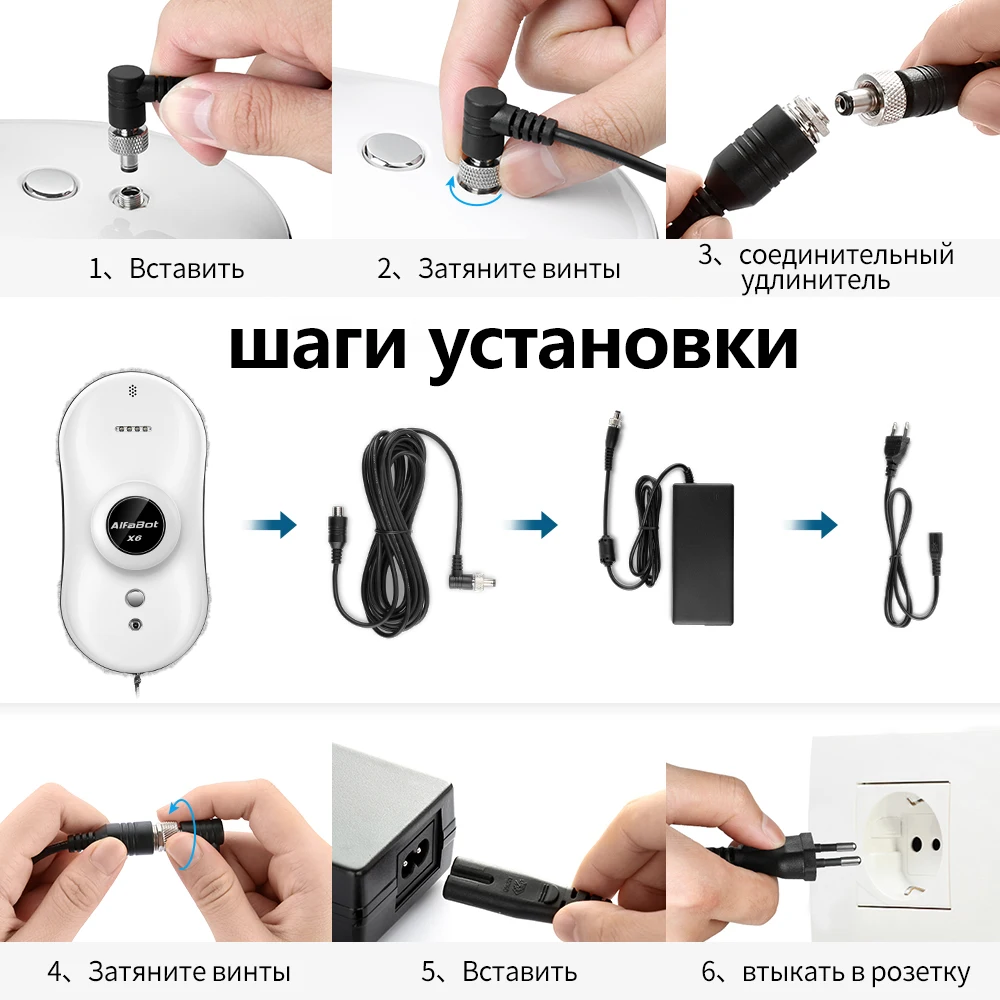 1、Вставить

2、Затяните винты

3、соединительный удлинитель

шаги установки

AlfaBot X6

4、Затяните винты

5、Вставить

6、втыкать в розетку